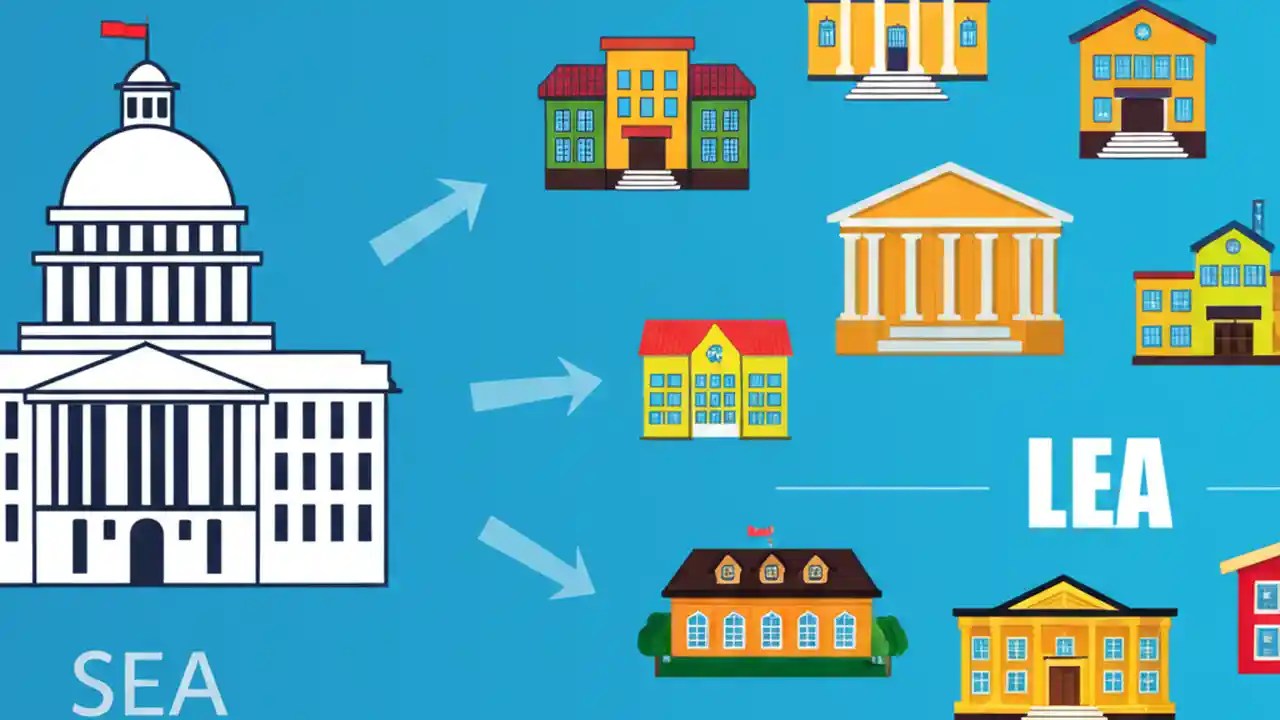 LEA

SEA