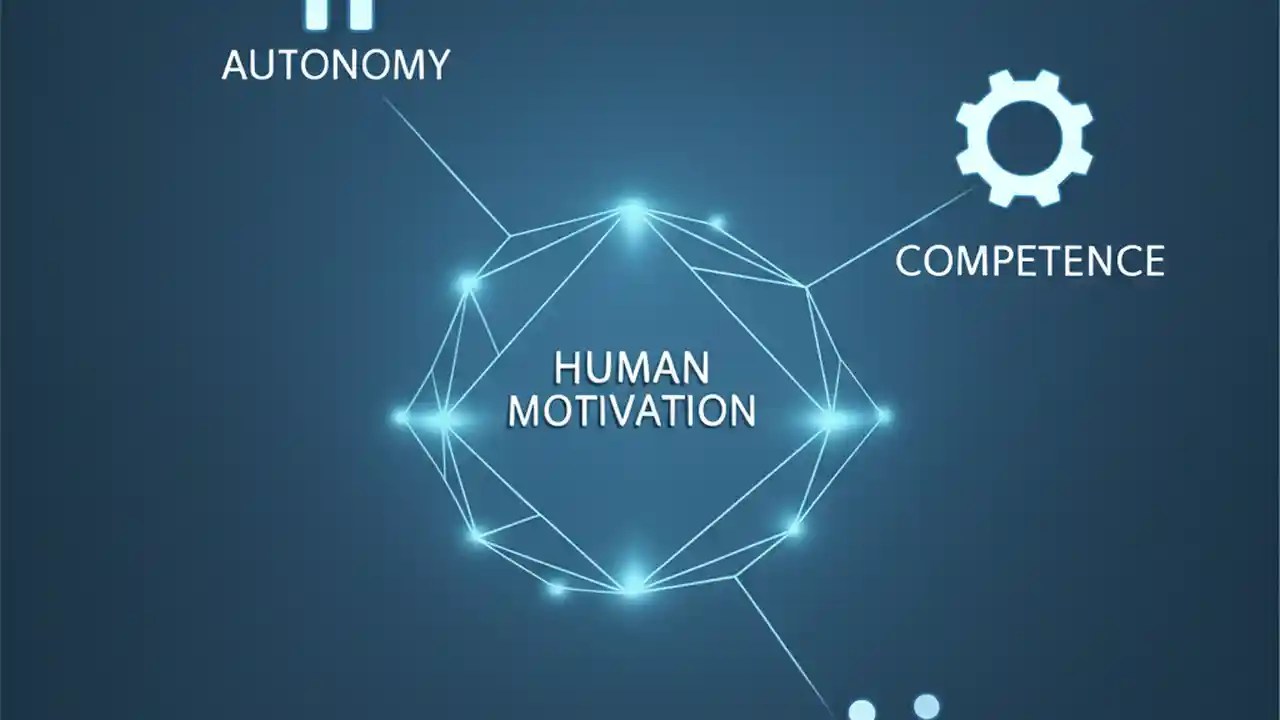 AUTONOMY

COMPETENCE

HUMAN MOTIVATION