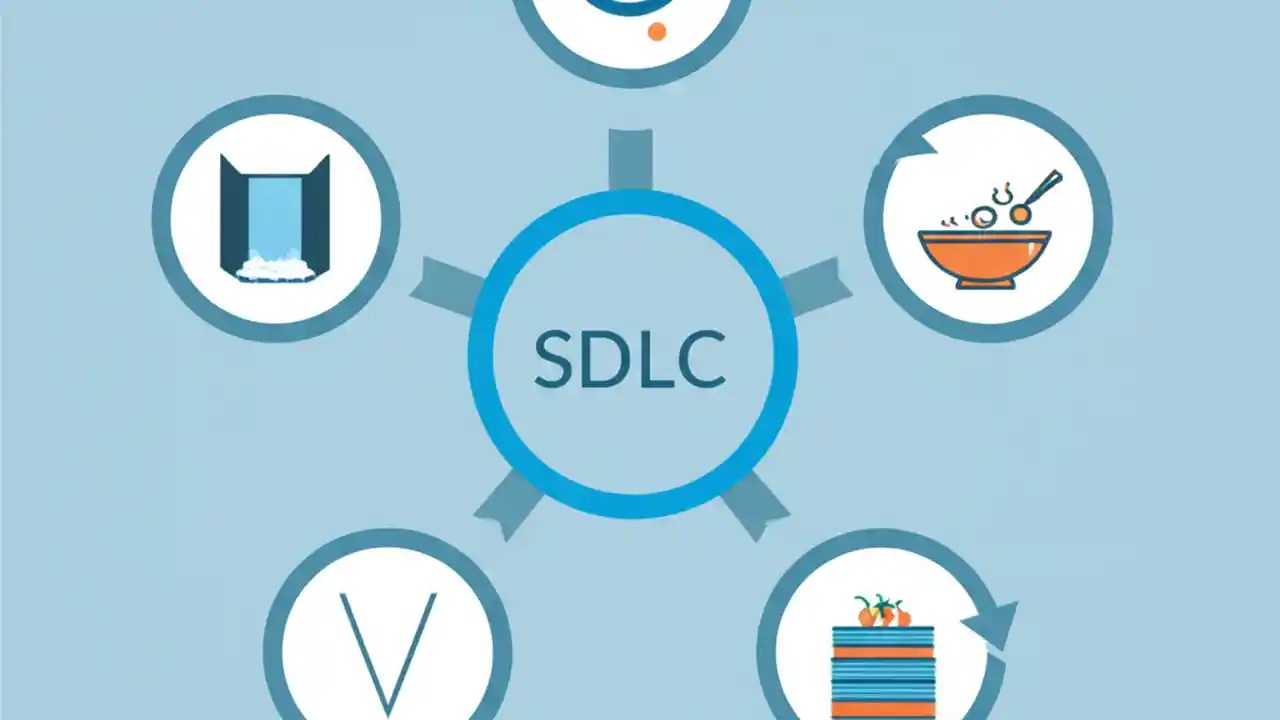 SDLC

V