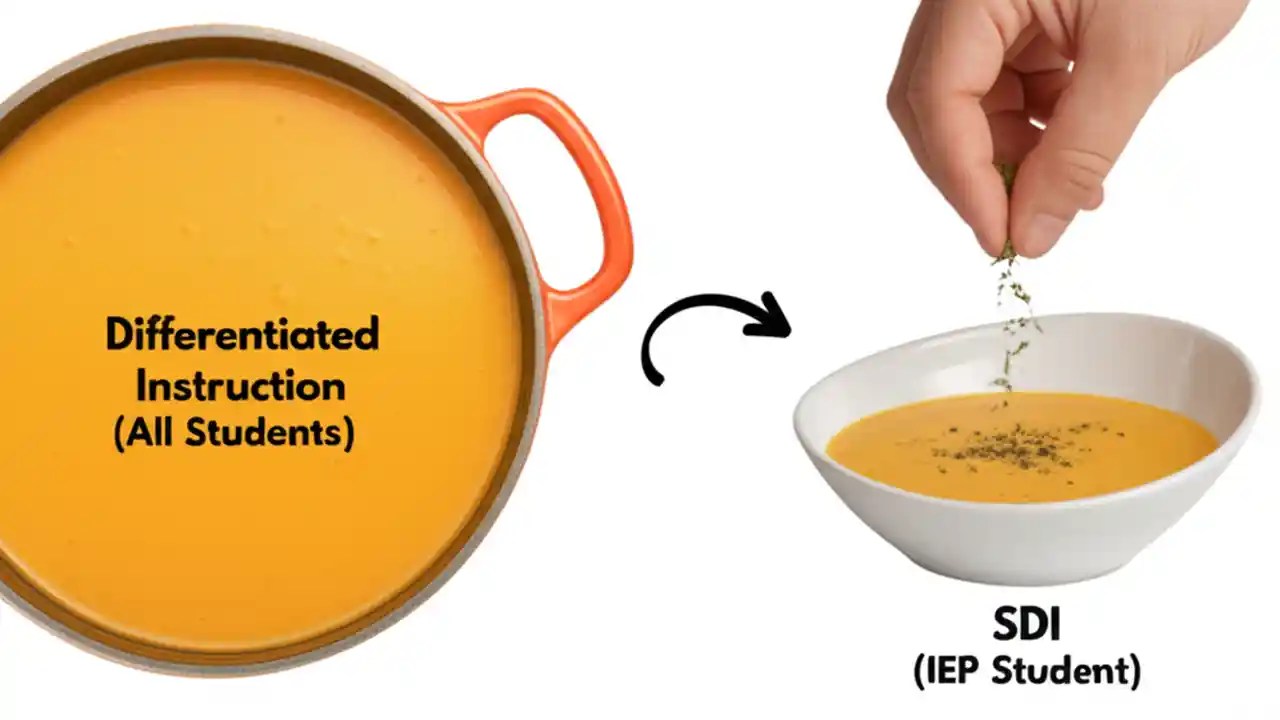 Differentiated Instruction
(All Students)

SDI
(IEP Student)