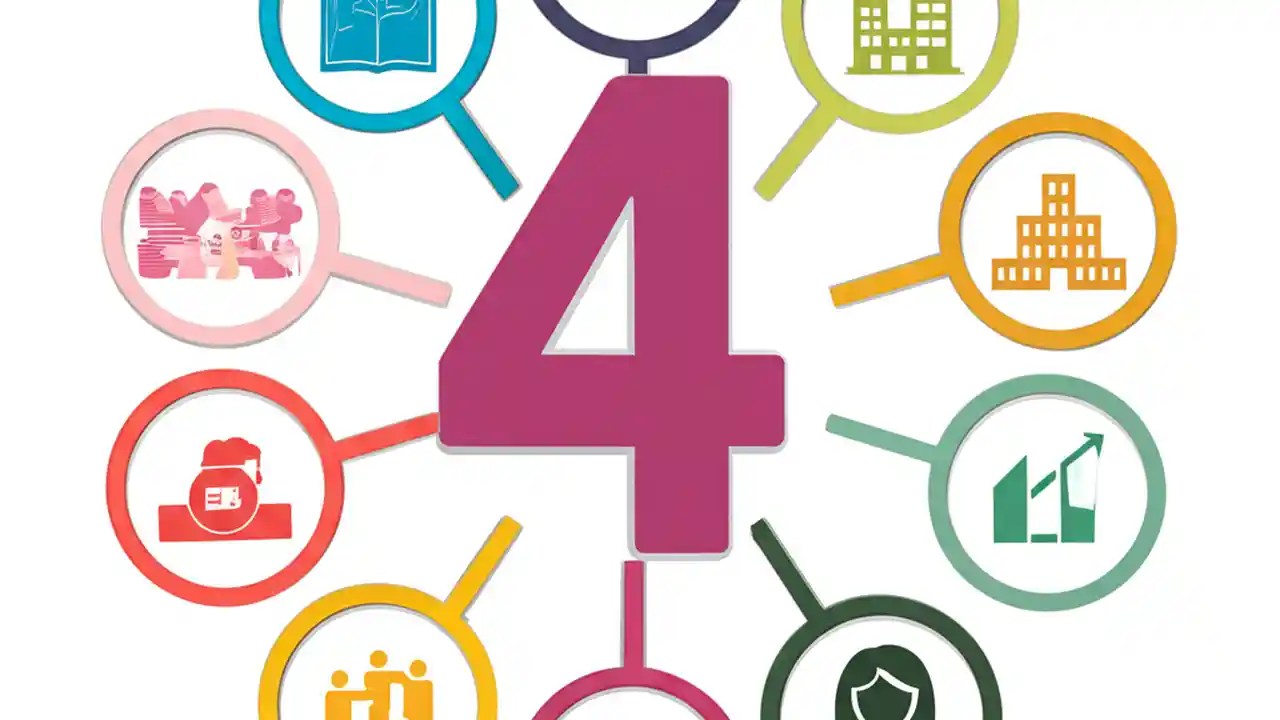 4