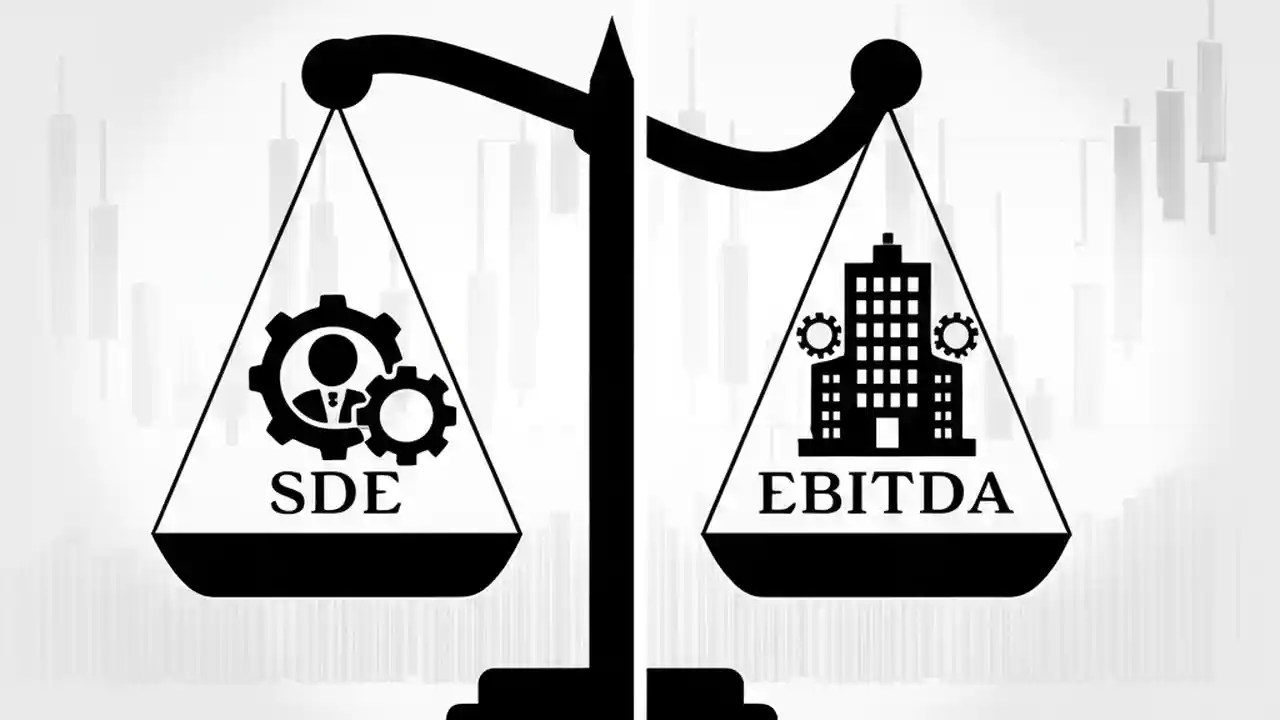 SDE

EBITDA