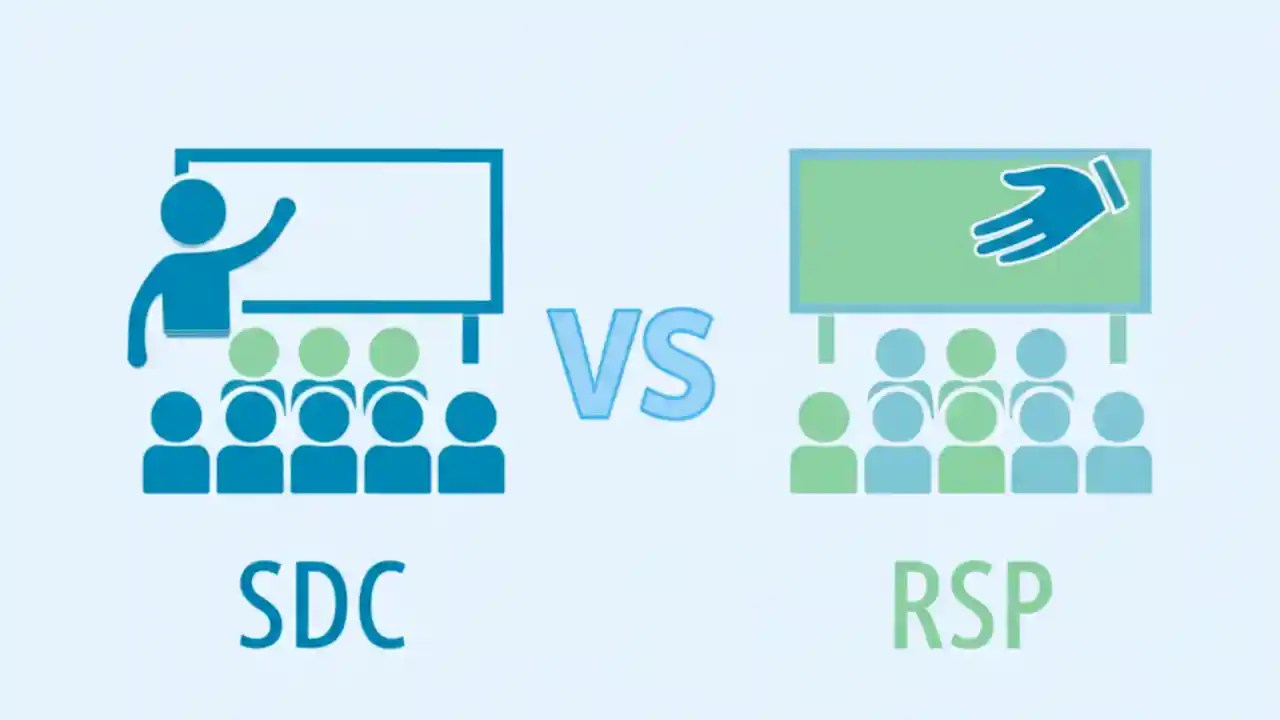 VS

SDC

RSP