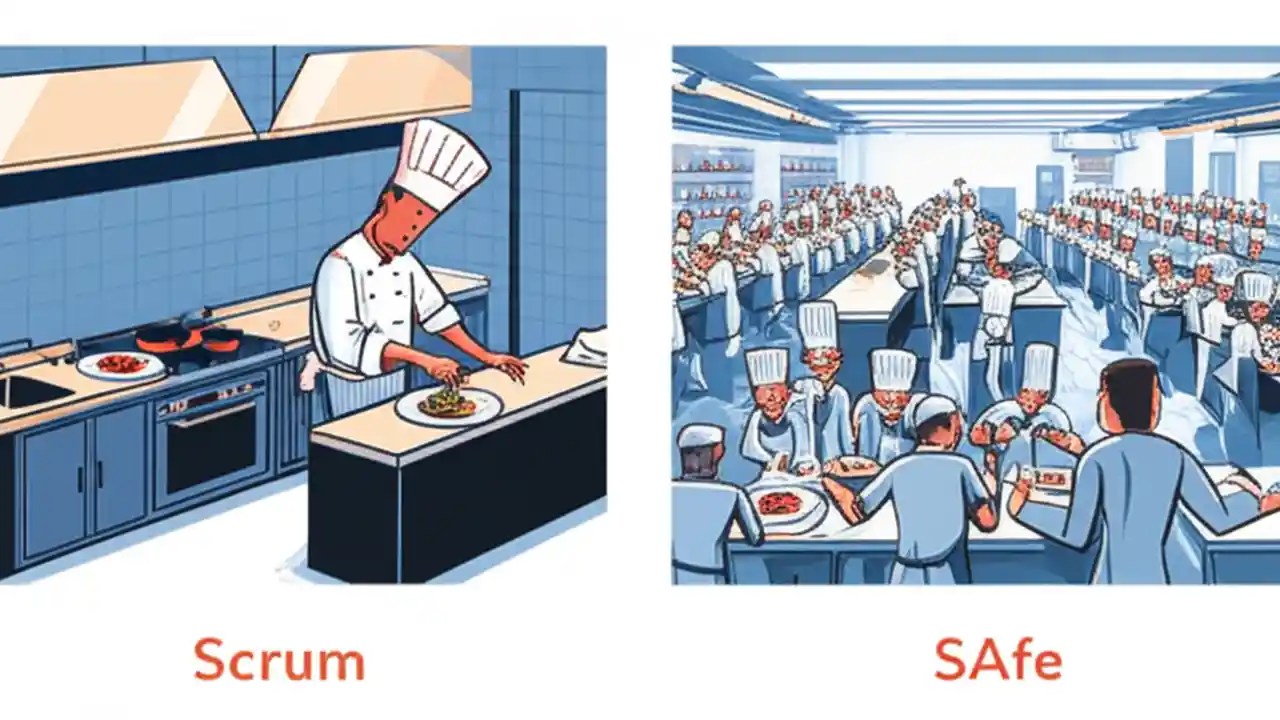 Scrum

SAfe