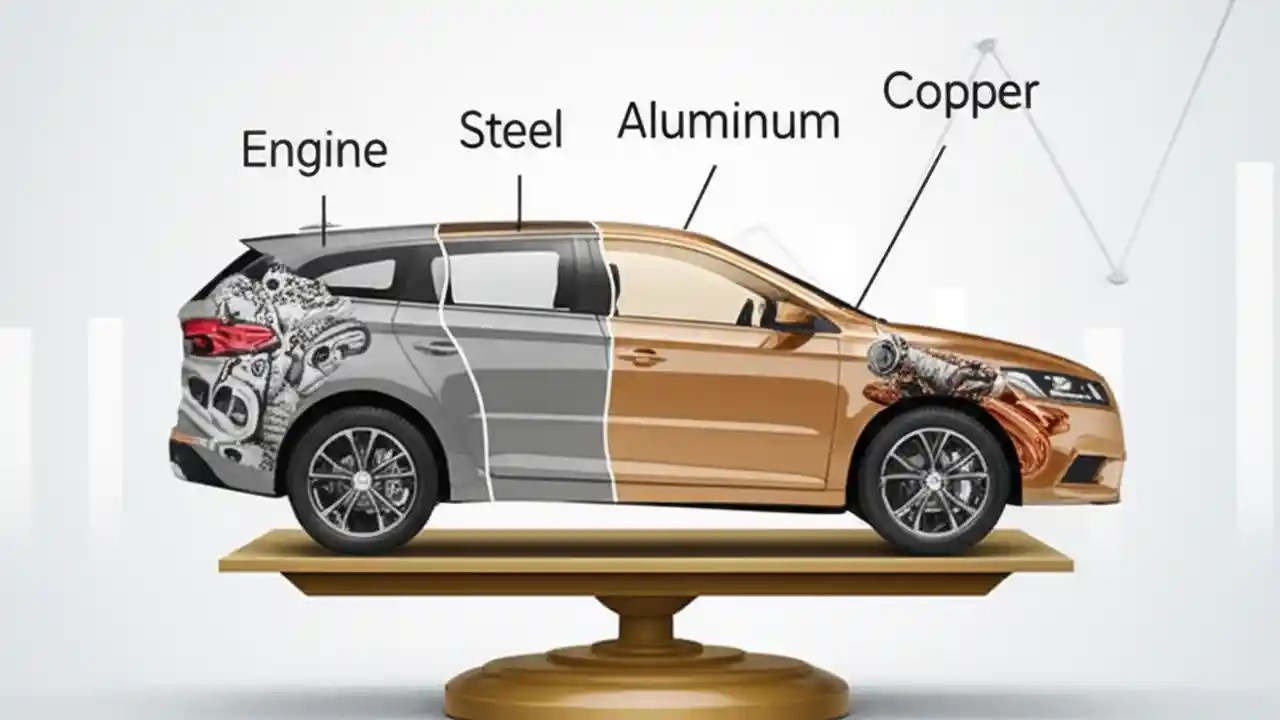 Engine
Steel
Aluminum
Copper