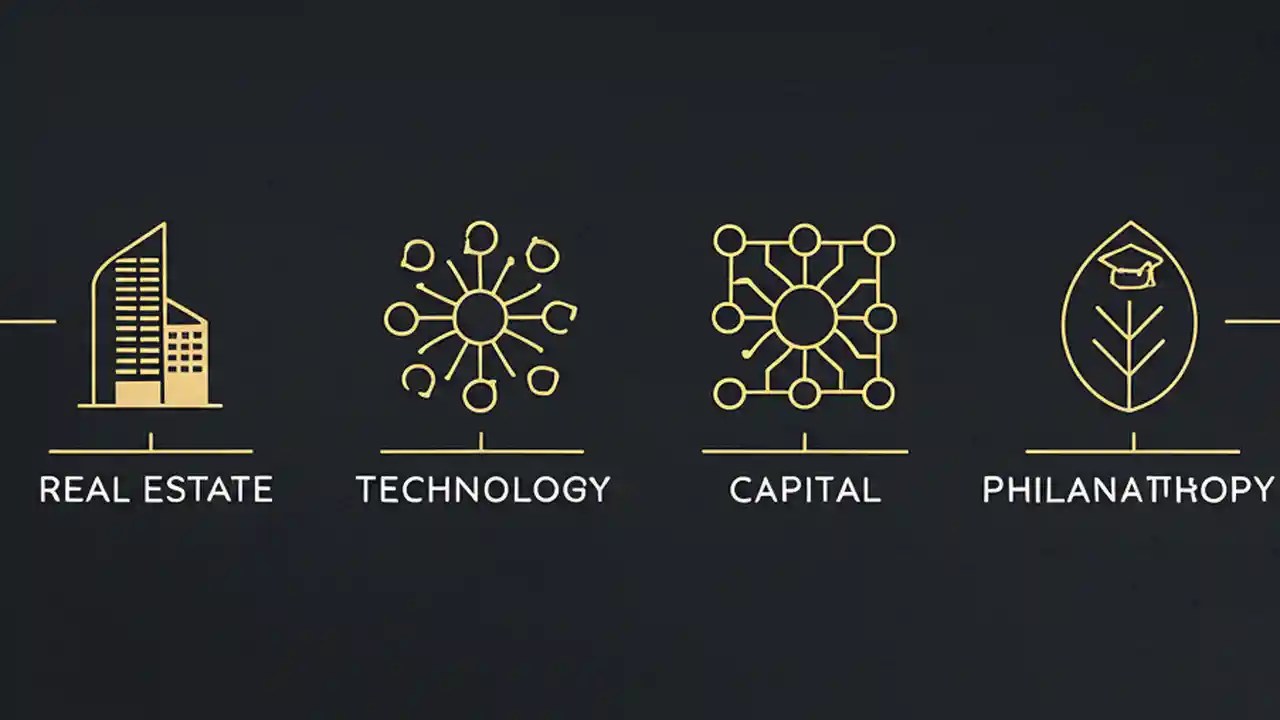 REAL ESTATE

TECHNOLOGY

CAPITAL

PHILANATTHOPY