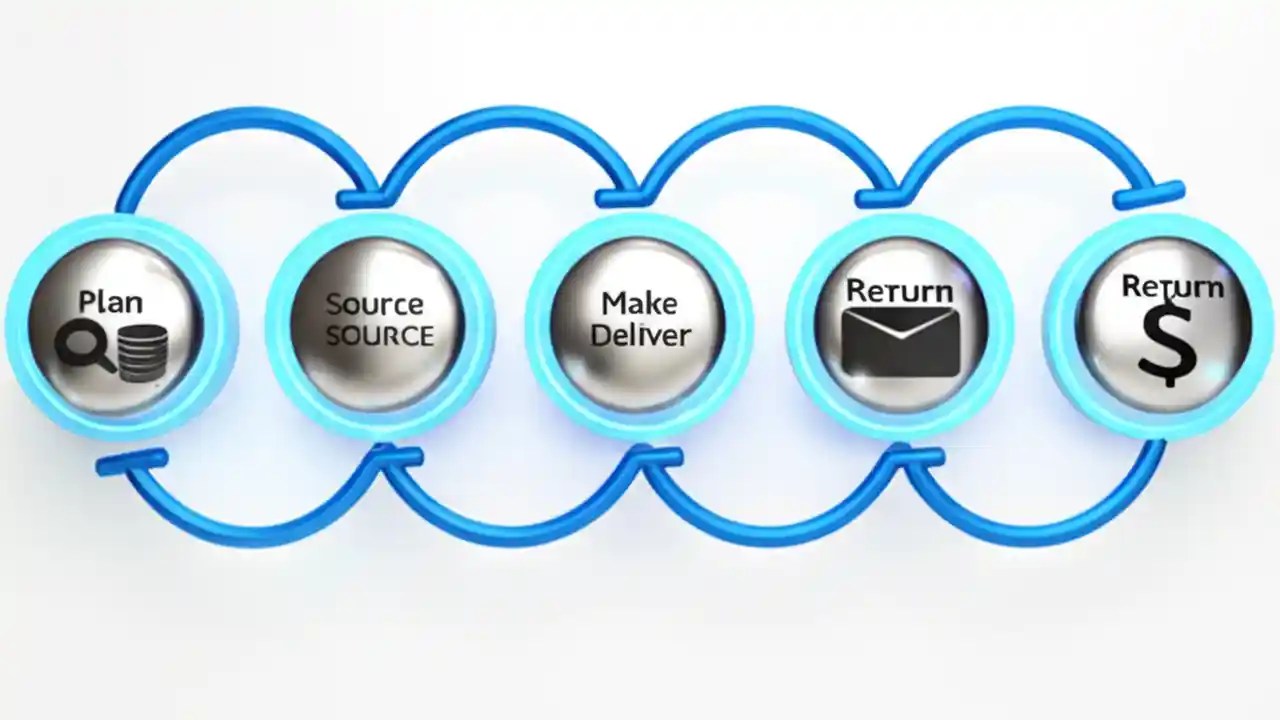 Plan

Source
SOURCE

Make
Deliver

Return

Return
$