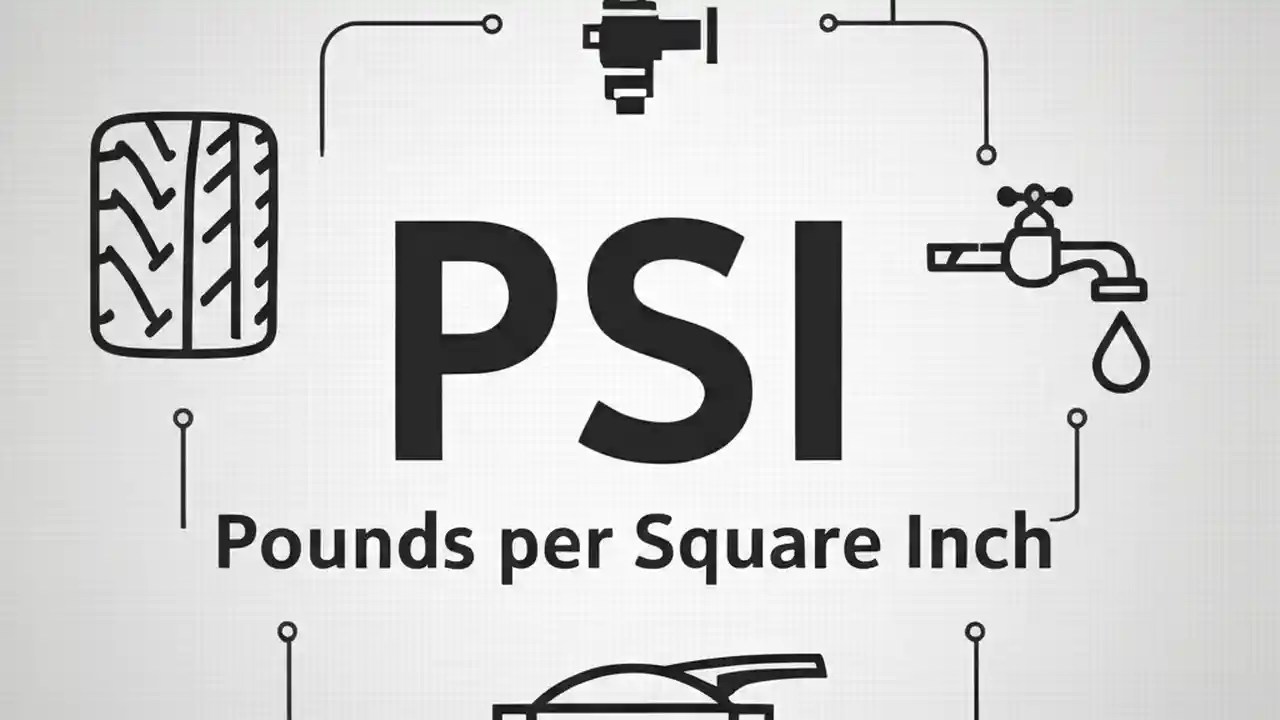 PSI

Pounds per Square Inch