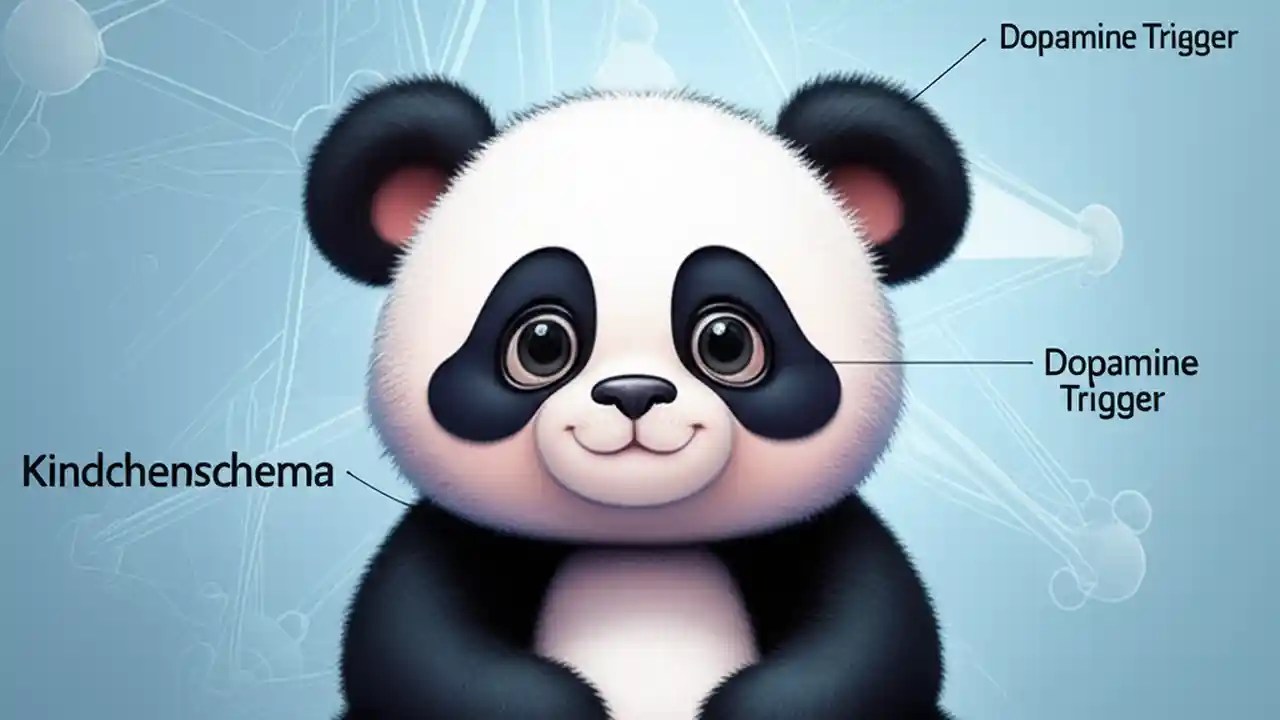 Dopamine Trigger

Dopamine Trigger

Kindchenschema