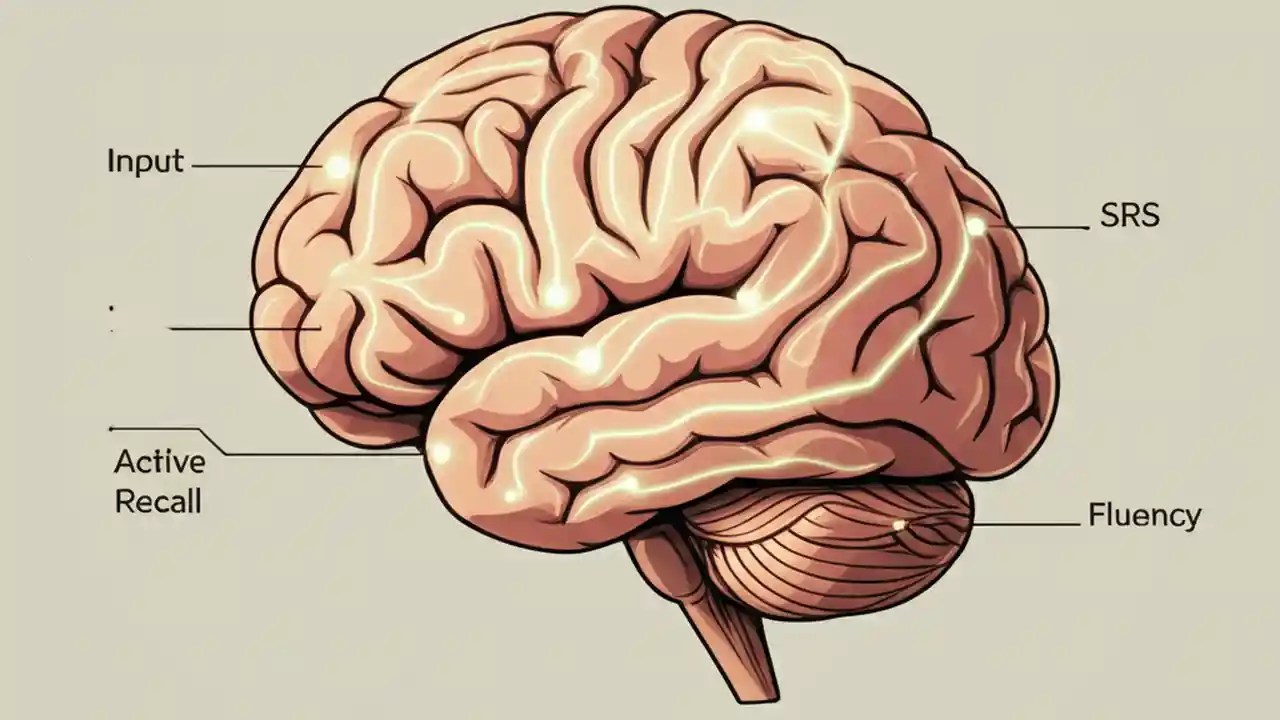 Input

SRS

Active Recall

Fluency