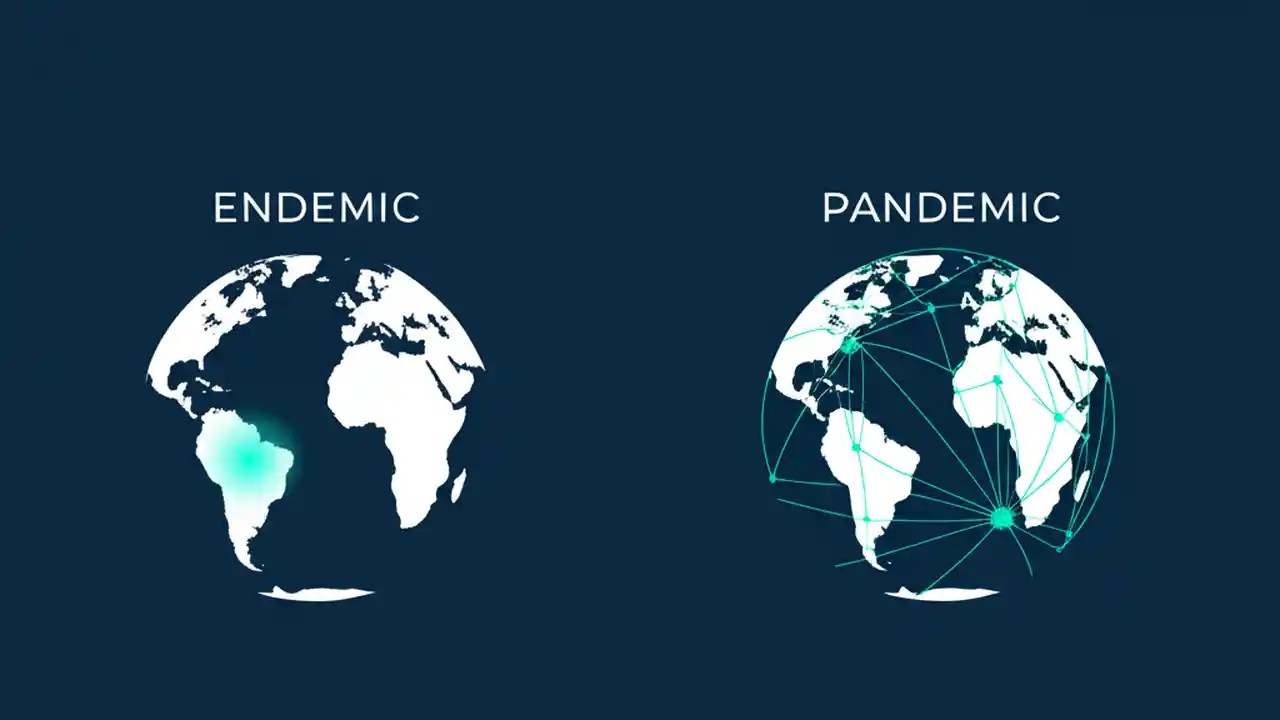 ENDEMIC

PANDEMIC