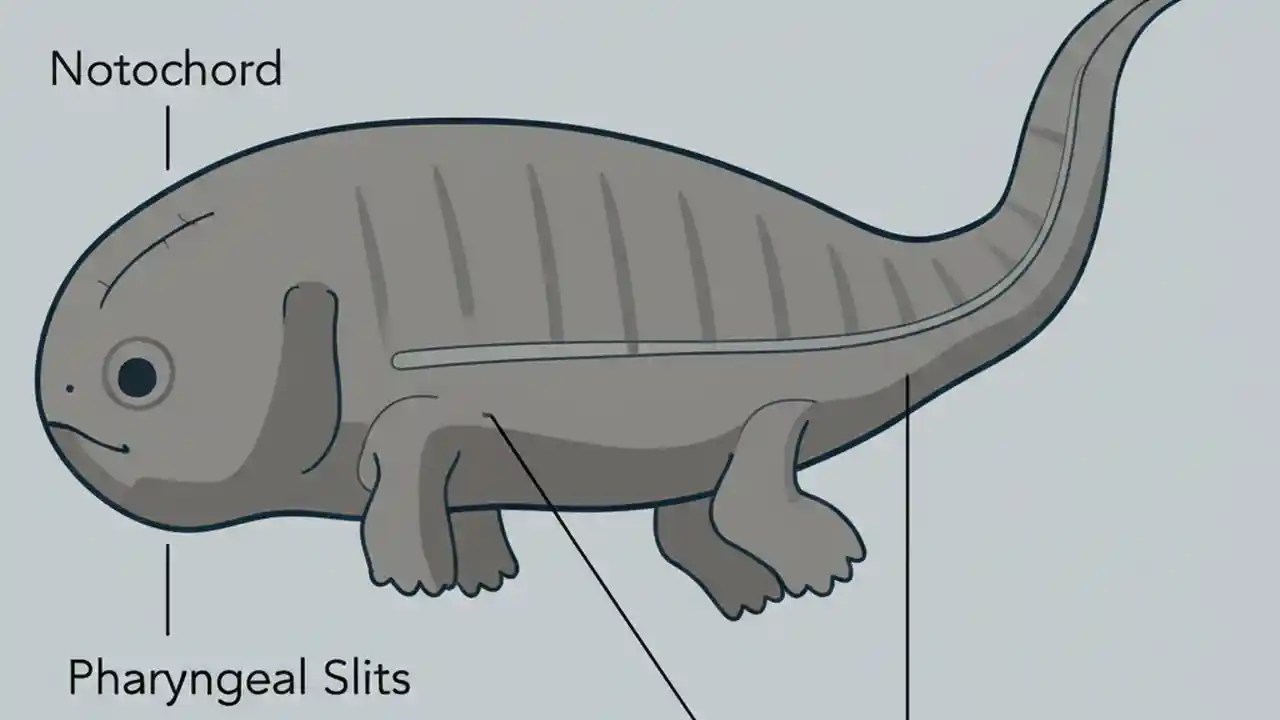 Notochord

Pharyngeal Slits