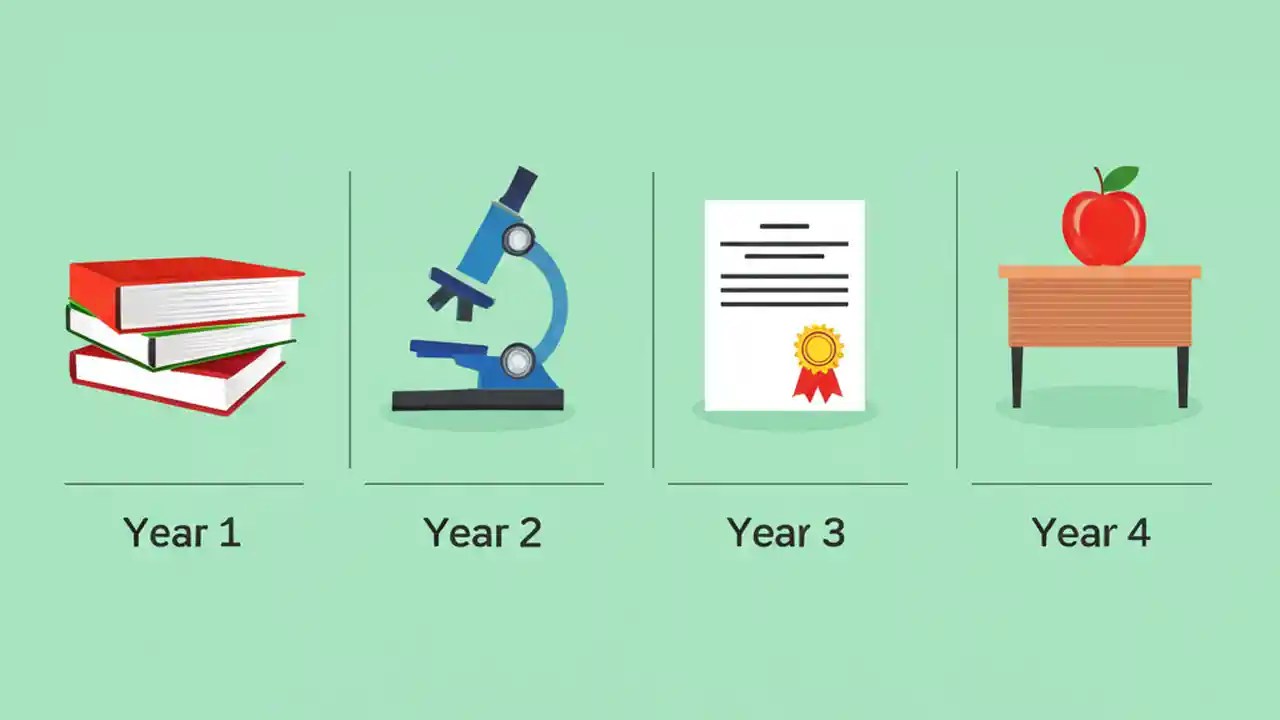 Year 1

Year 2

Year 3

Year 4