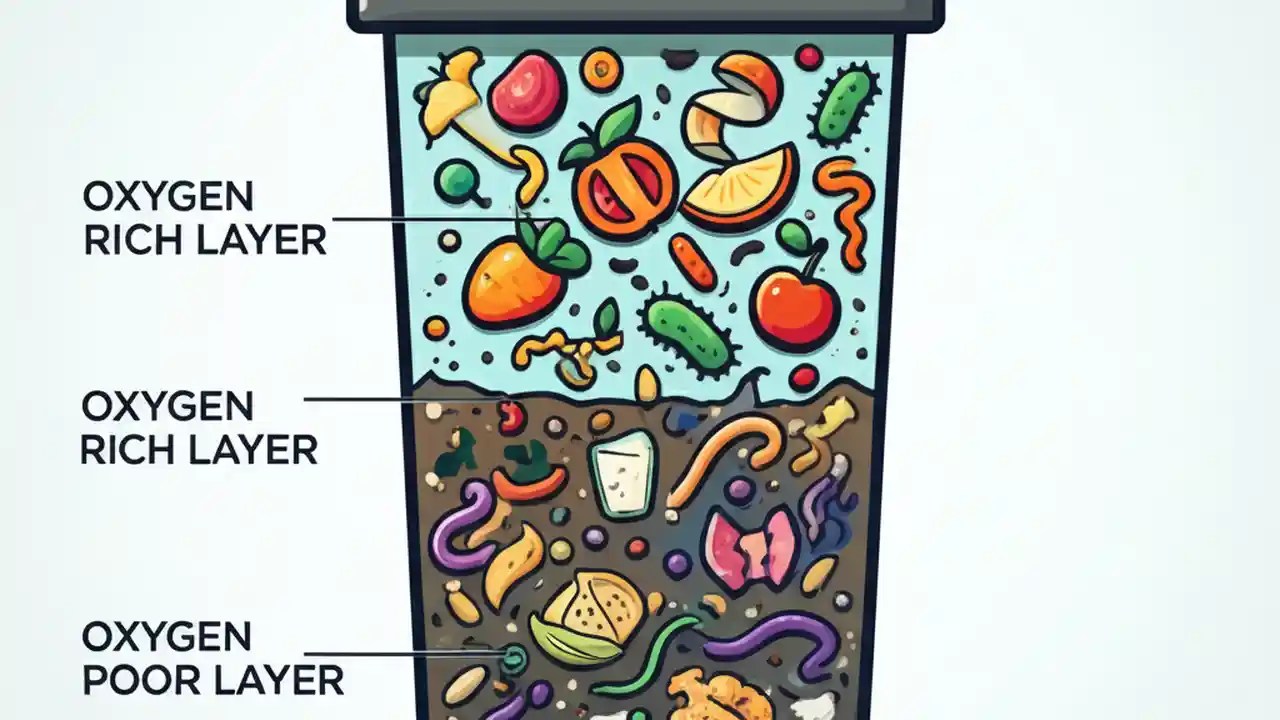 OXYGEN
RICH LAYER

OXYGEN
RICH LAYER

OXYGEN
POOR LAYER