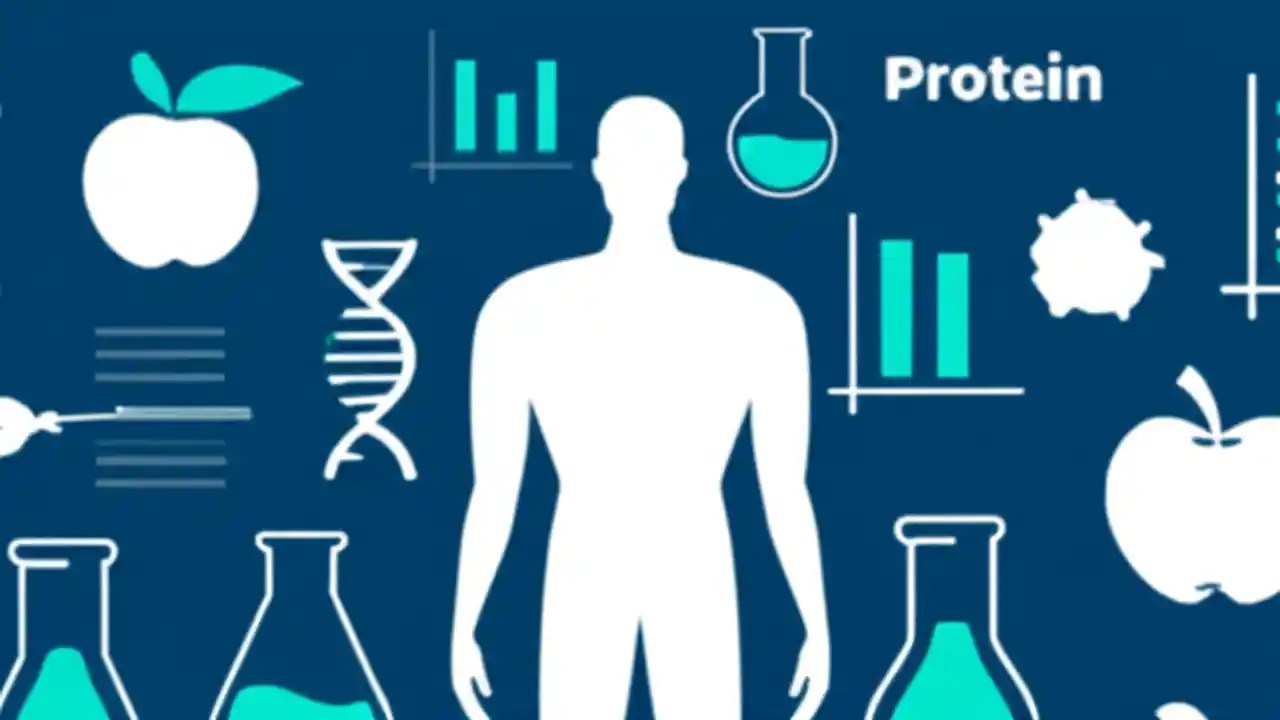 Protein