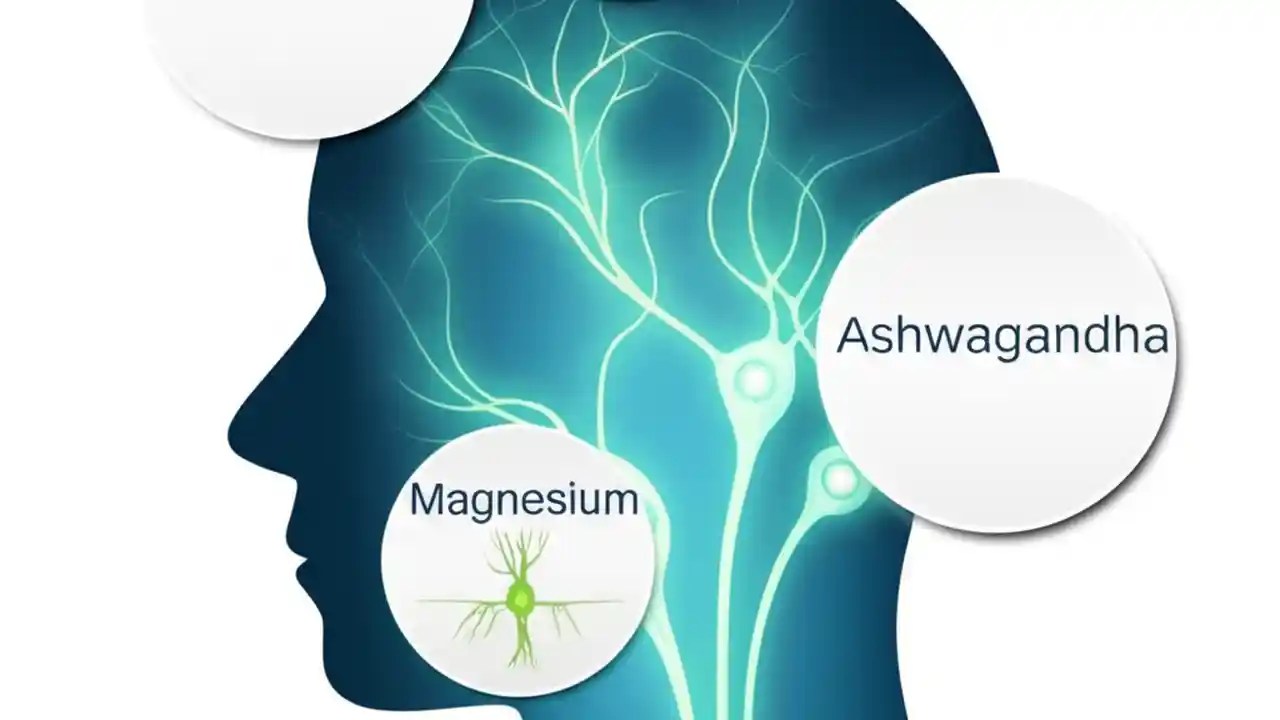 Ashwagandha

Magnesium