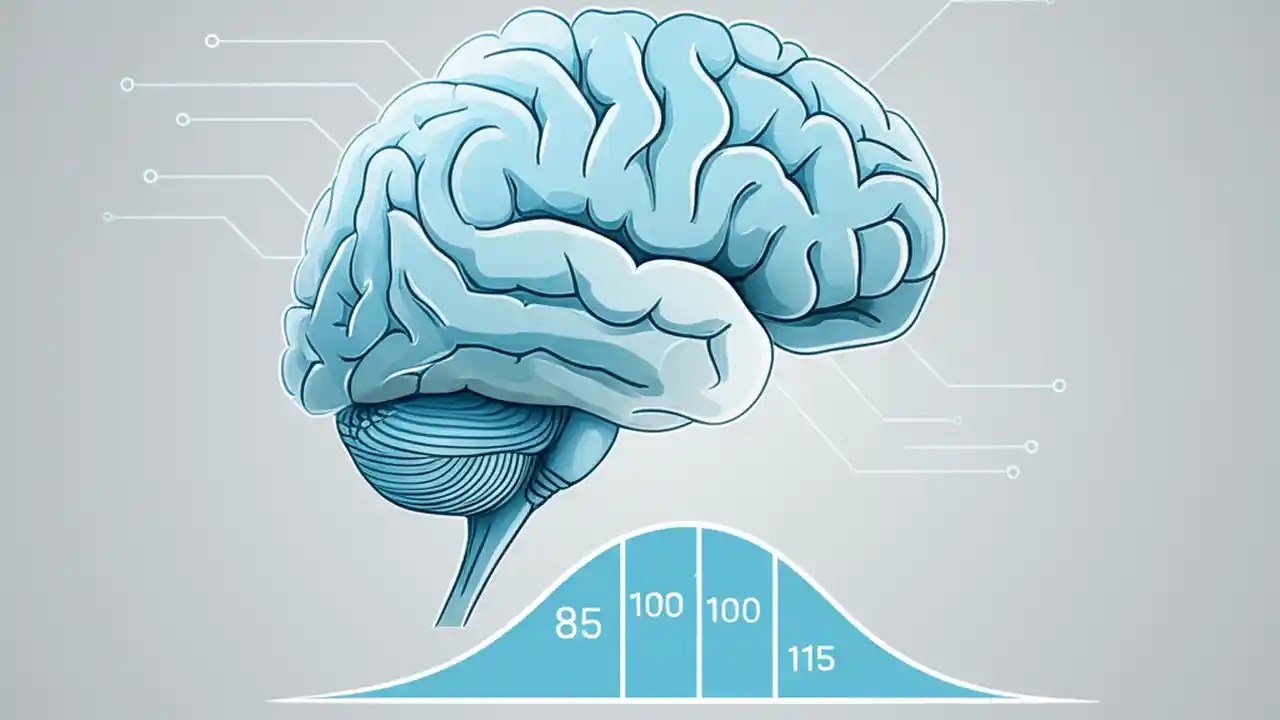 85
100
100
115