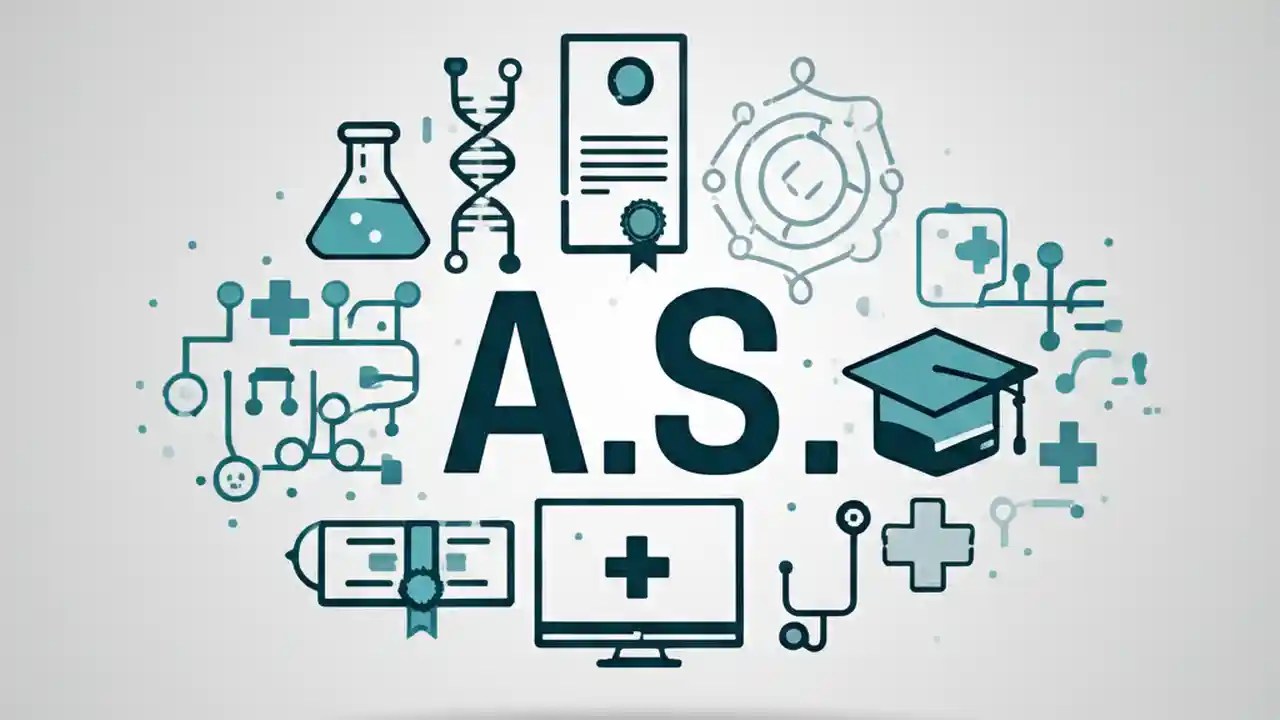 A.S.