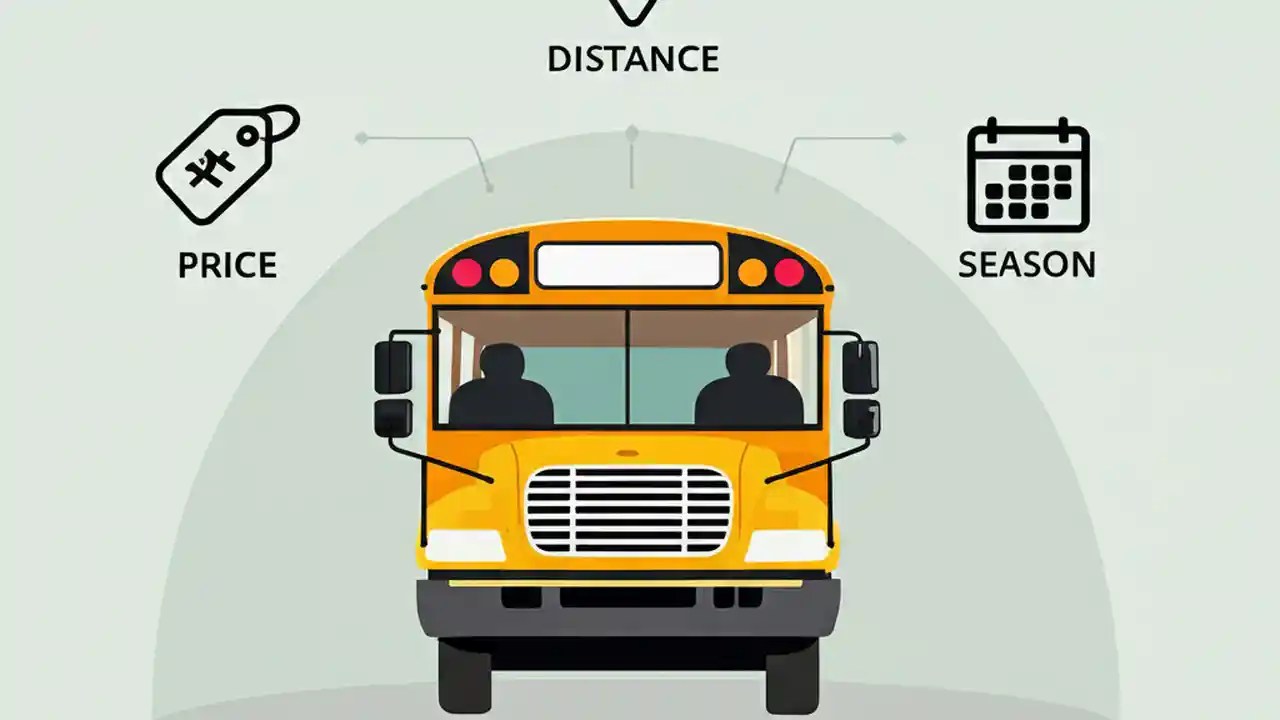 DISTANCE

PRICE

SEASON