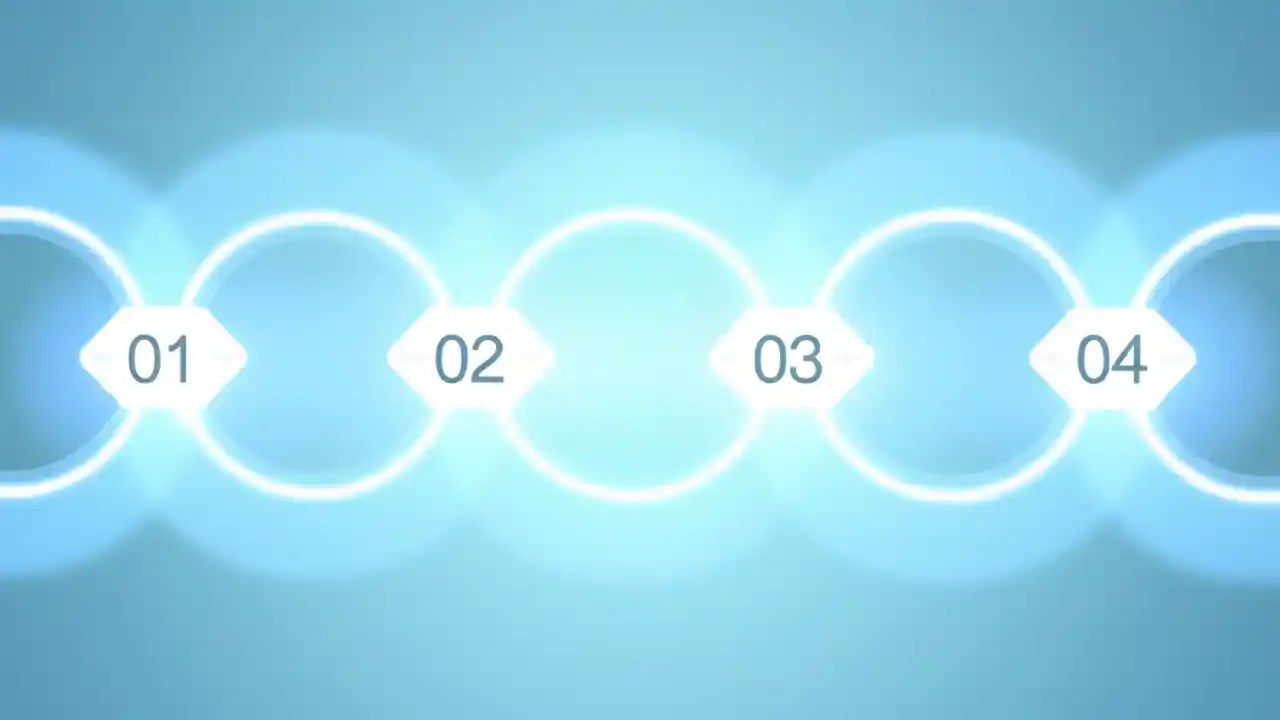 01 02 03 04