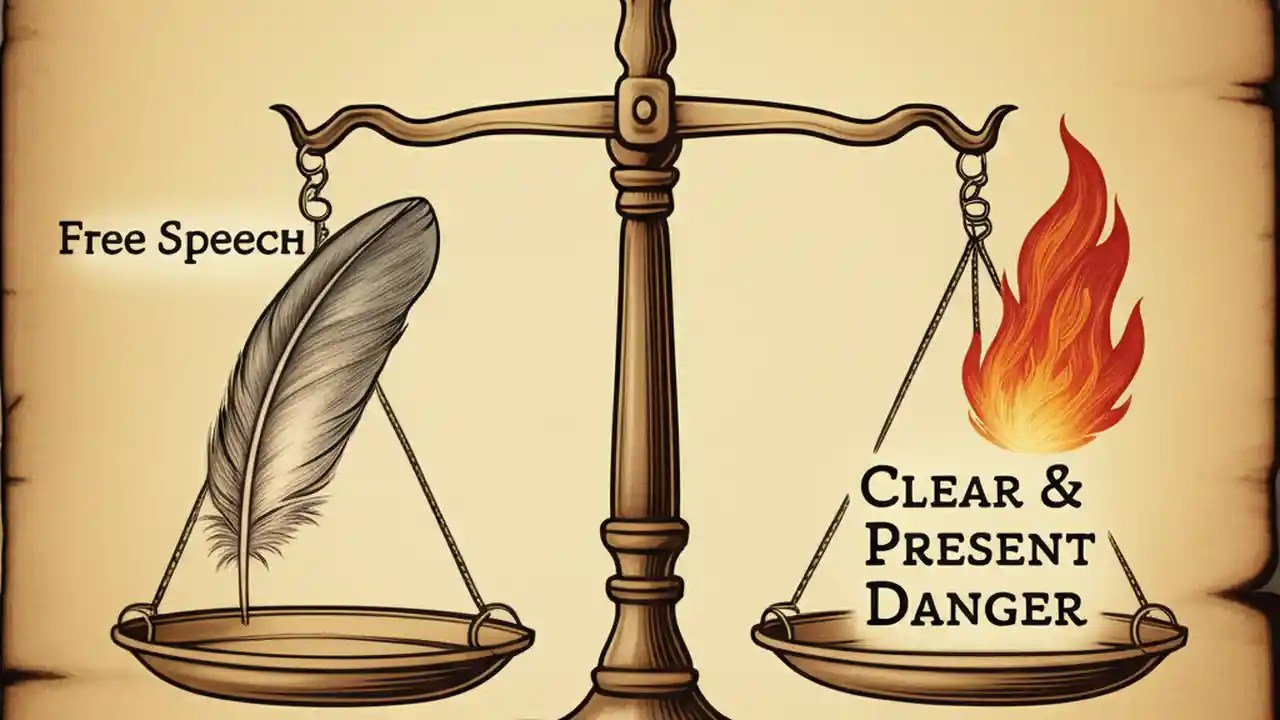 Free Speech

Clear & Present Danger