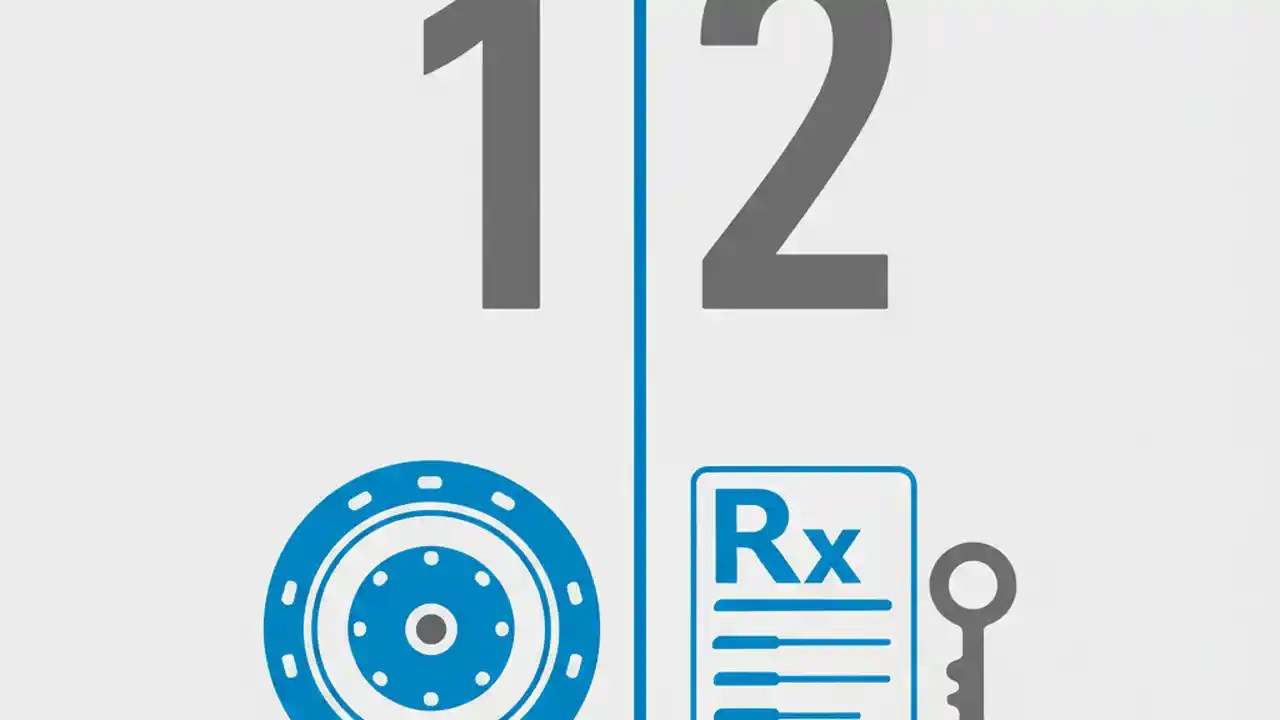 1
2
Rx