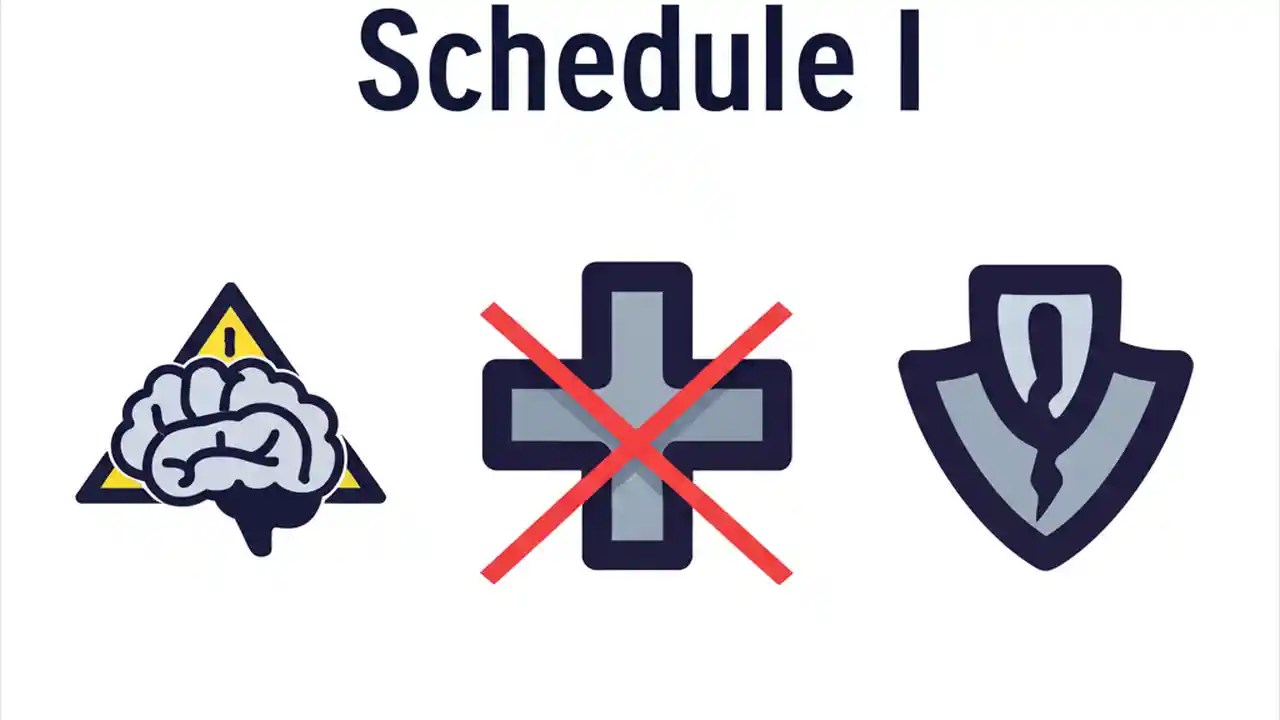 Schedule I