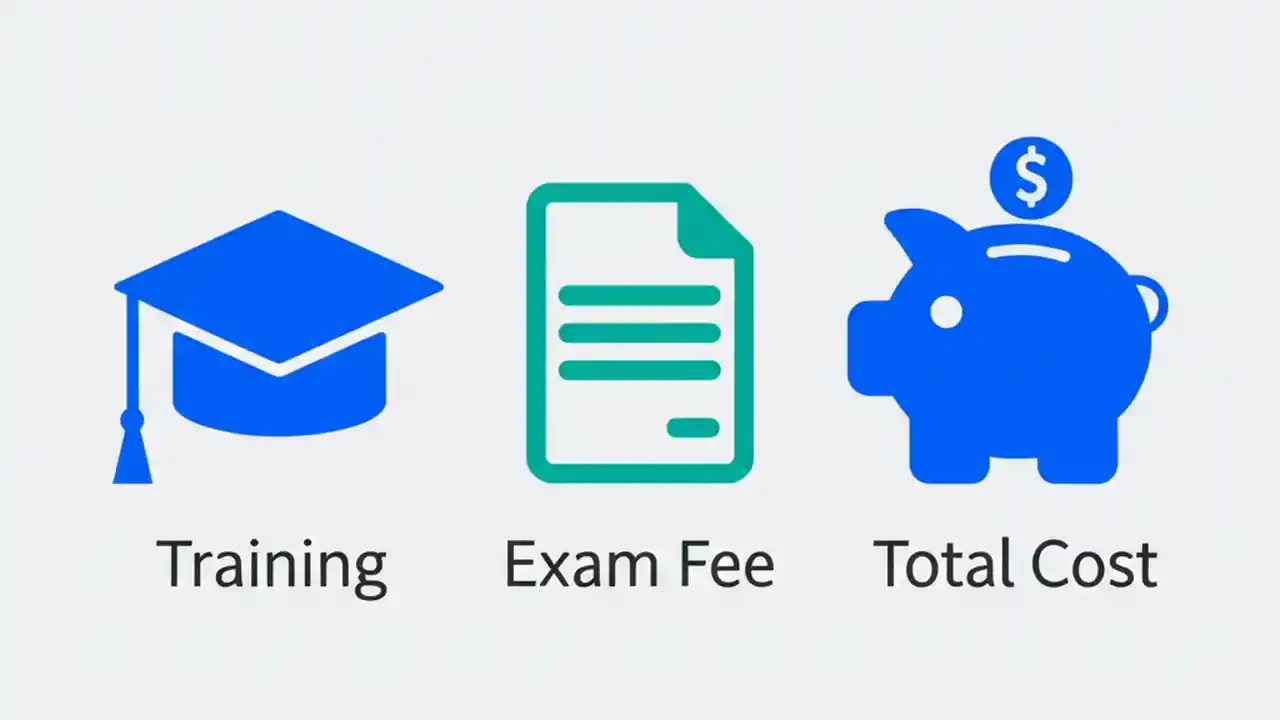 $

Training

Exam Fee

Total Cost