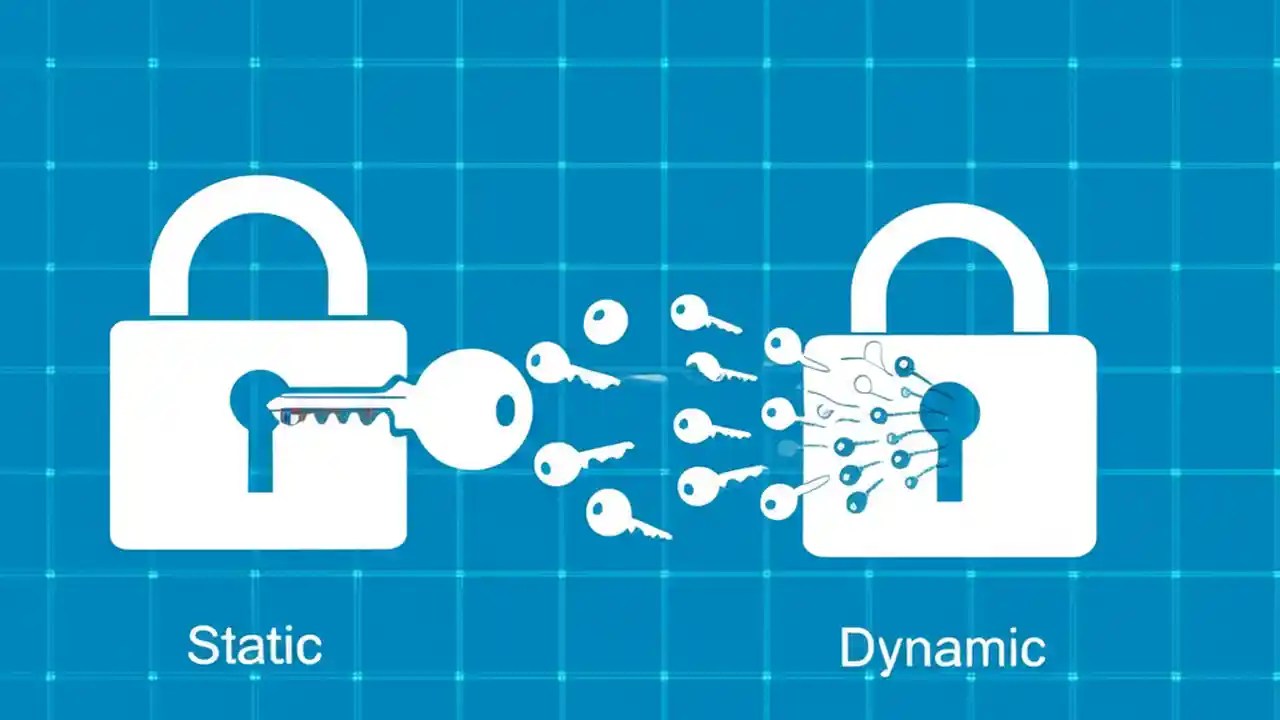 Static

Dynamic