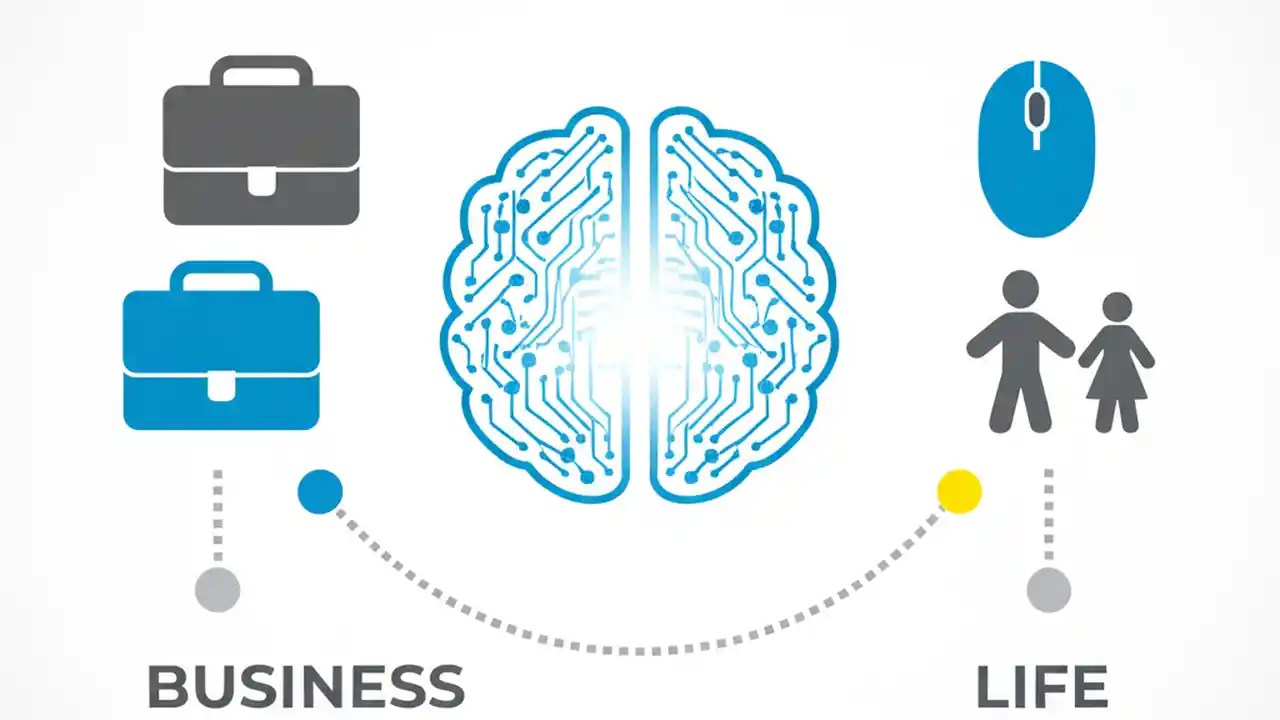 BUSINESS

LIFE