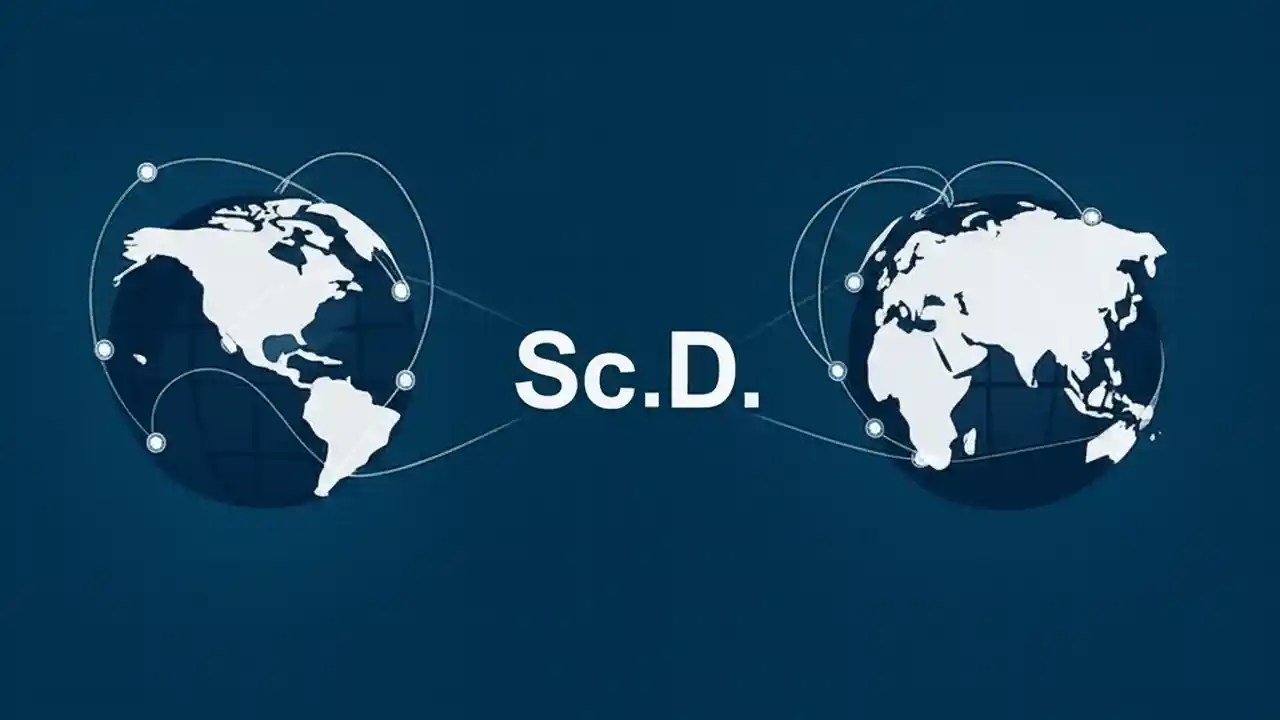 Sc.D.