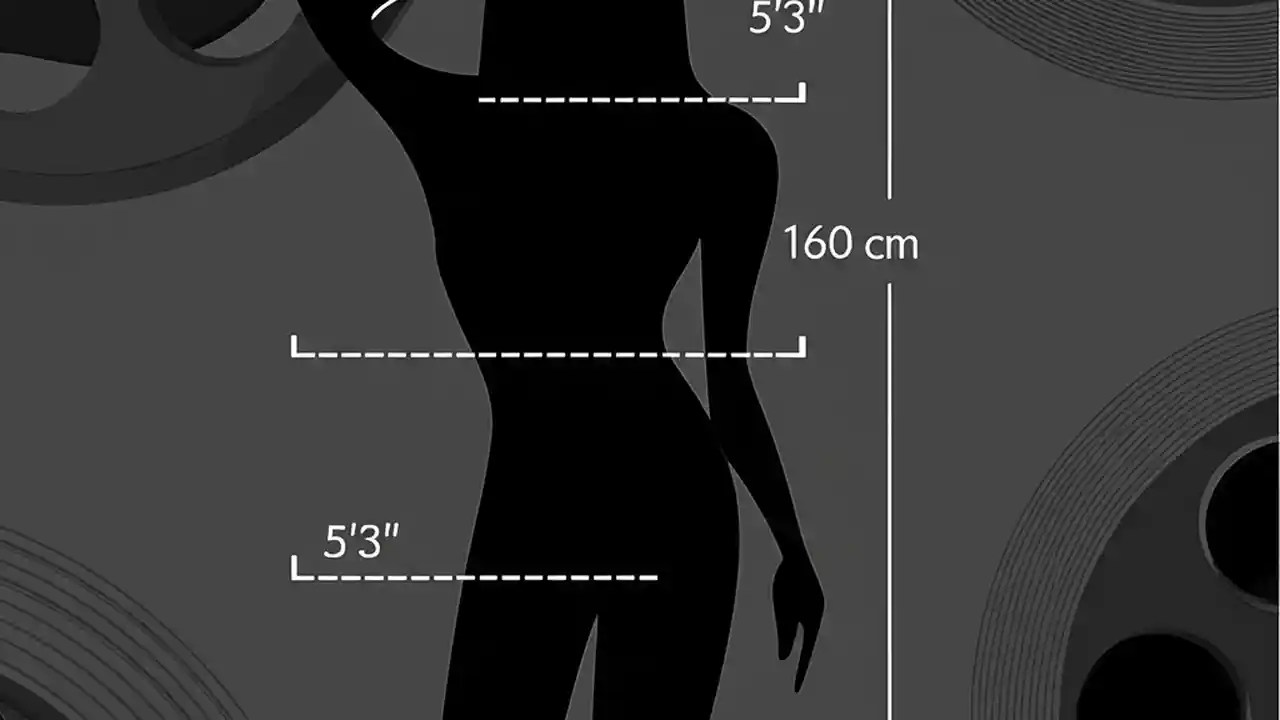 5'3"

160 cm

5'3"