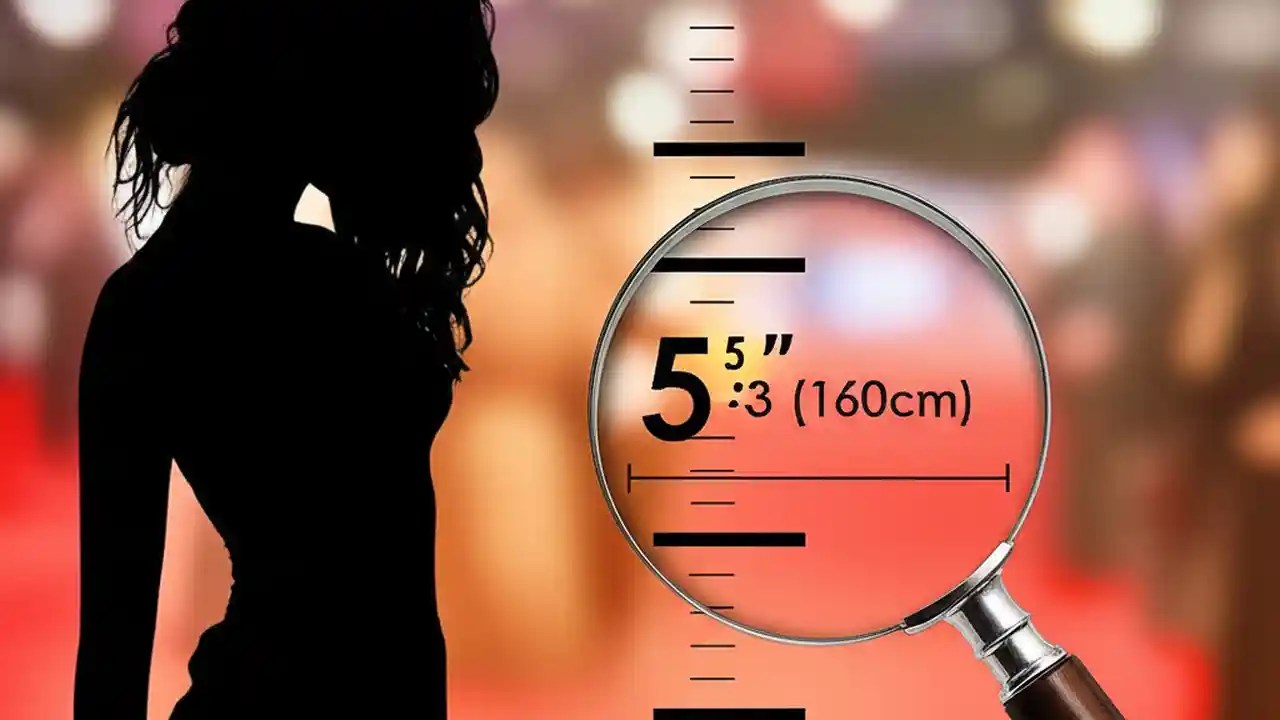 5 5"
:3 (160cm)