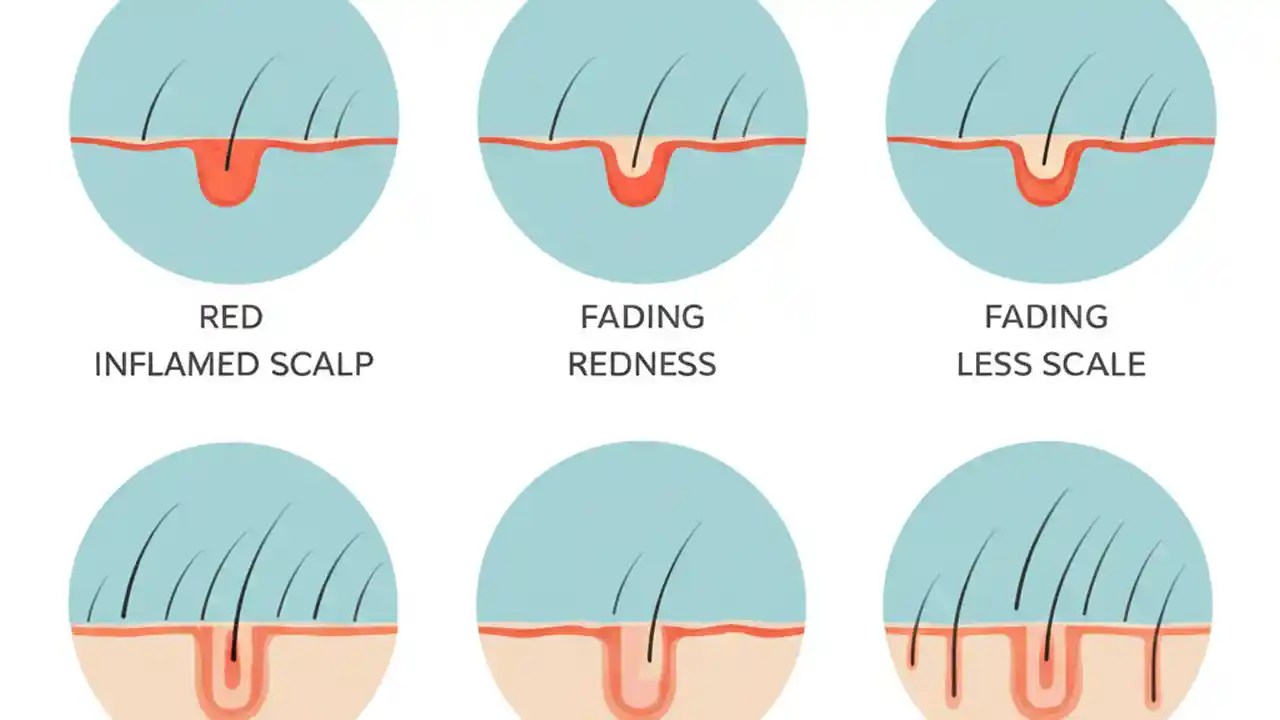 RED
INFLAMED SCALP

FADING
REDNESS

FADING
LESS SCALE