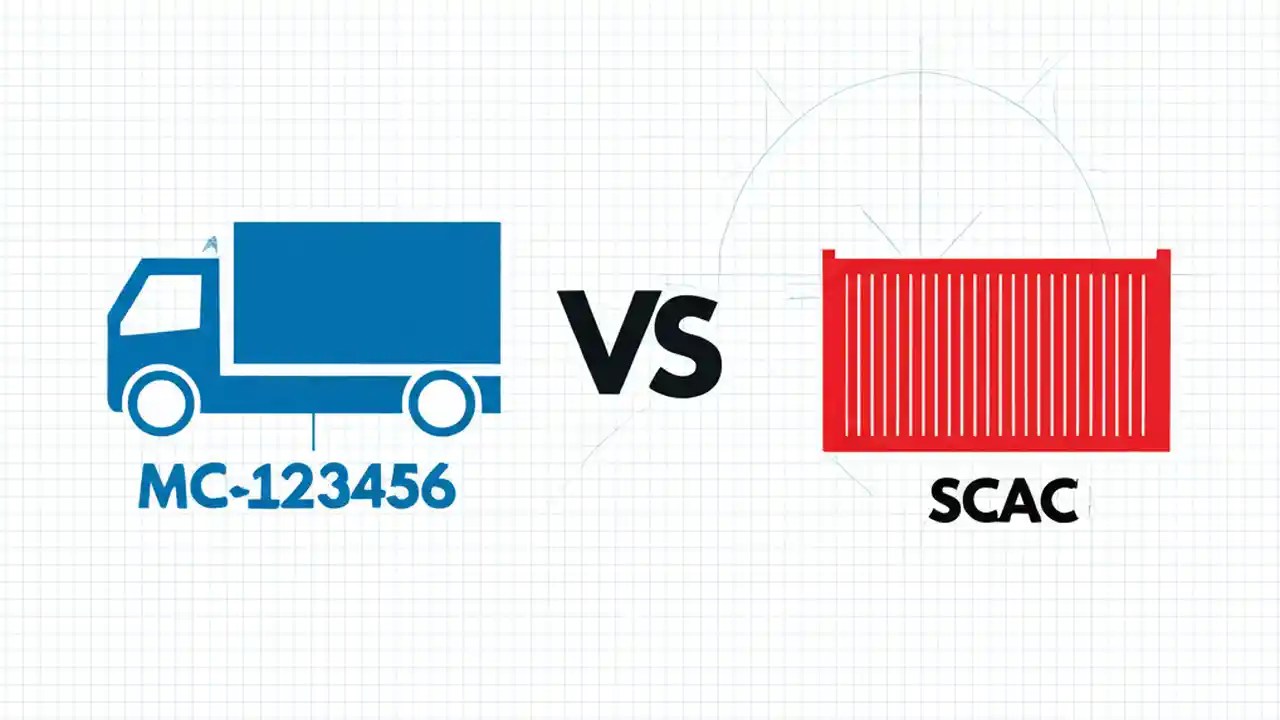 MC-123456

VS

SCAC