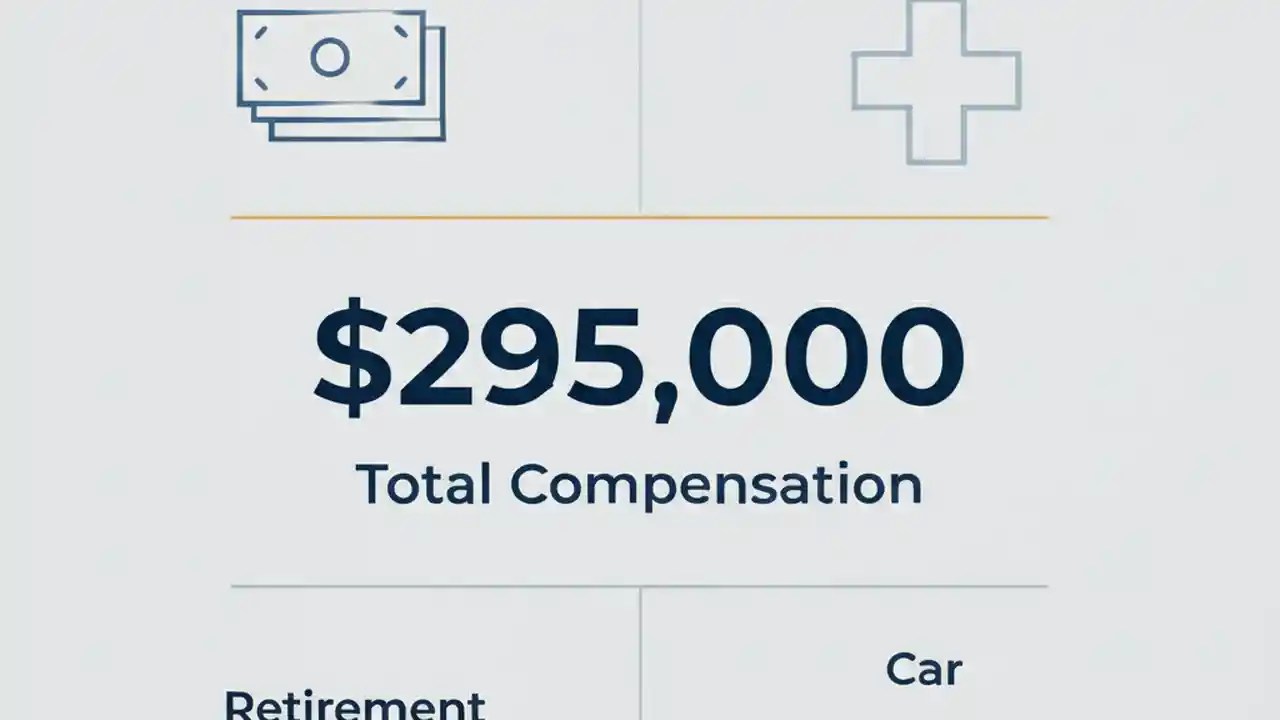 $295,000

Total Compensation

Retirement

Car