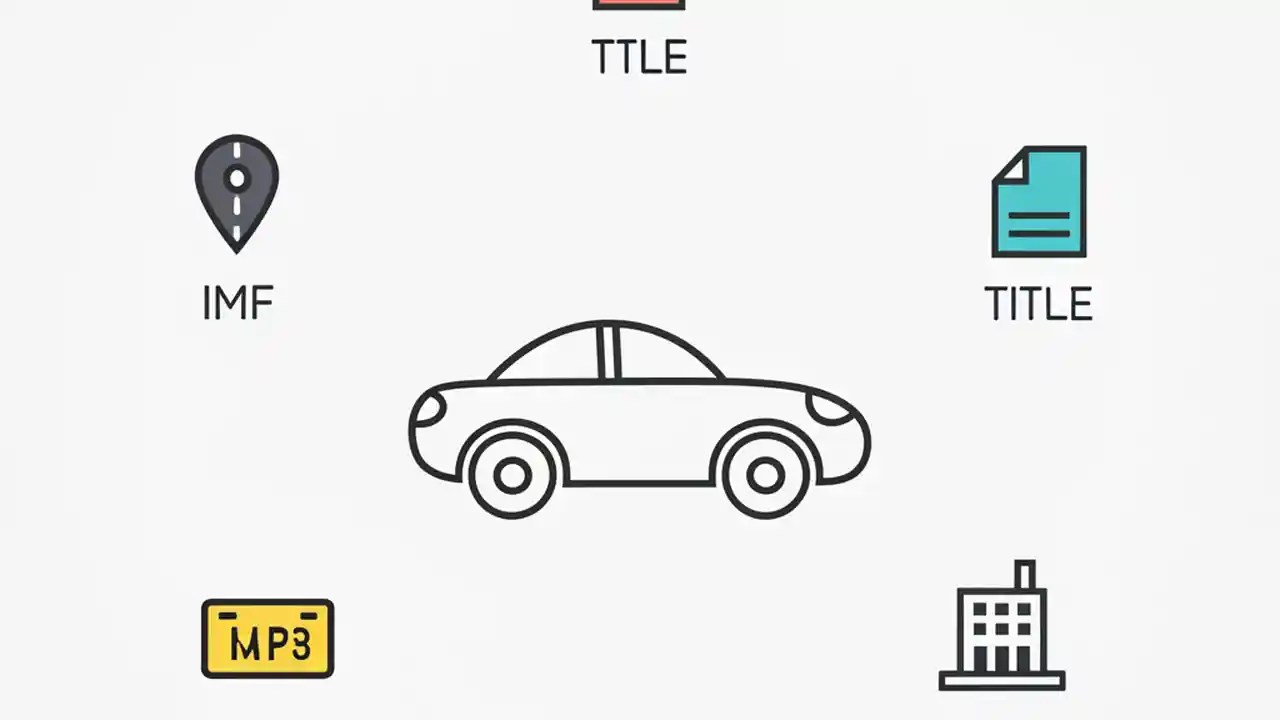 TTLE

IMF

TITLE

MP3