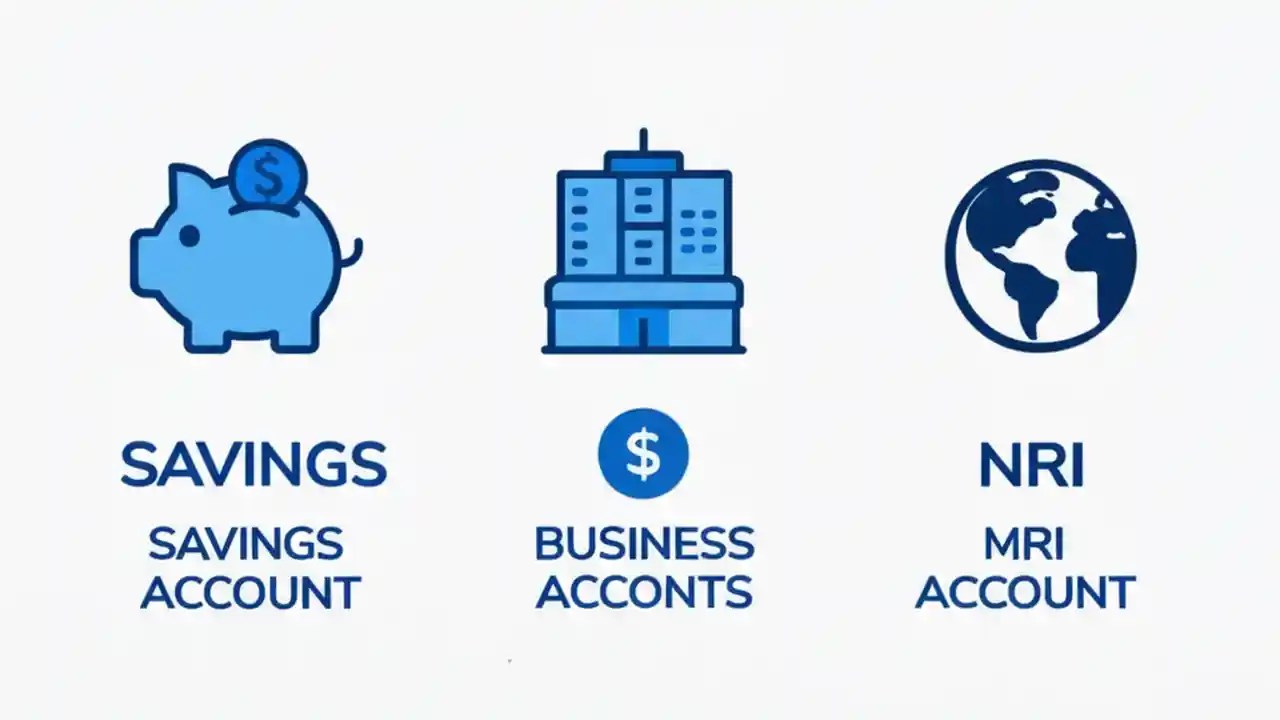 $

SAVINGS

SAVINGS ACCOUNT

$

BUSINESS ACCONTS

NRI

MRI ACCOUNT