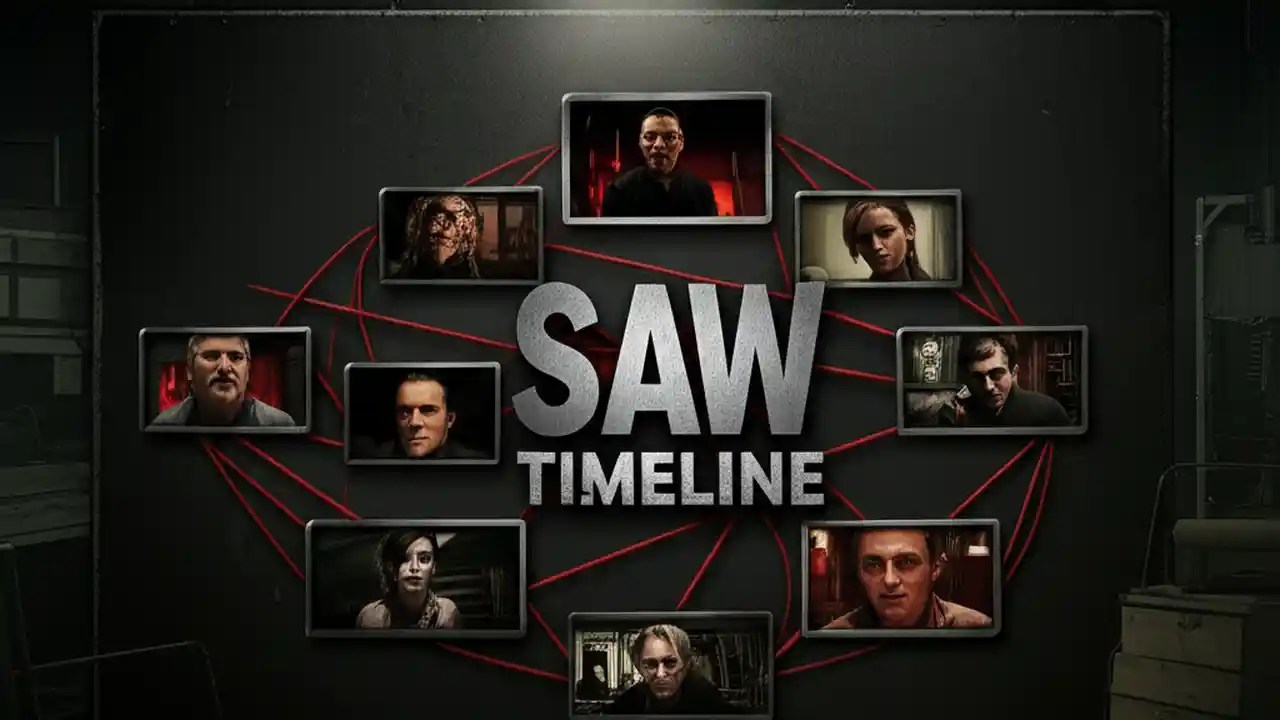 SAW
TIMELINE