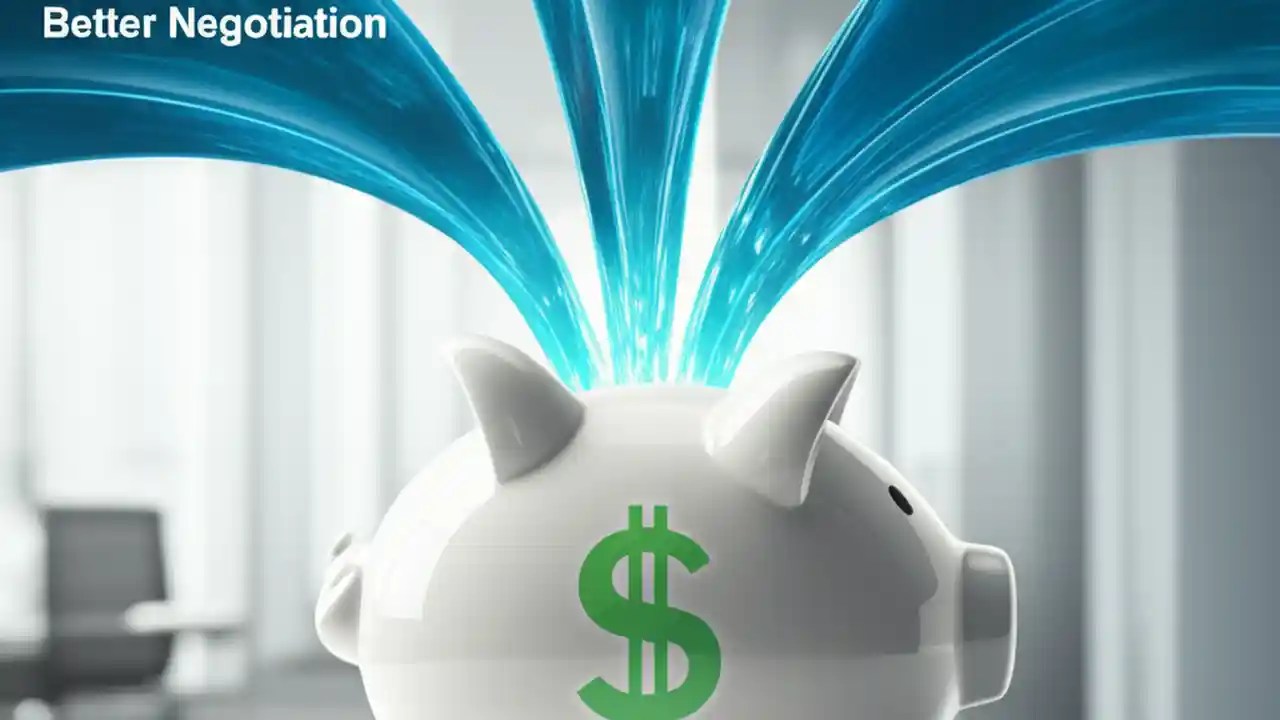 Better Negotiation

$