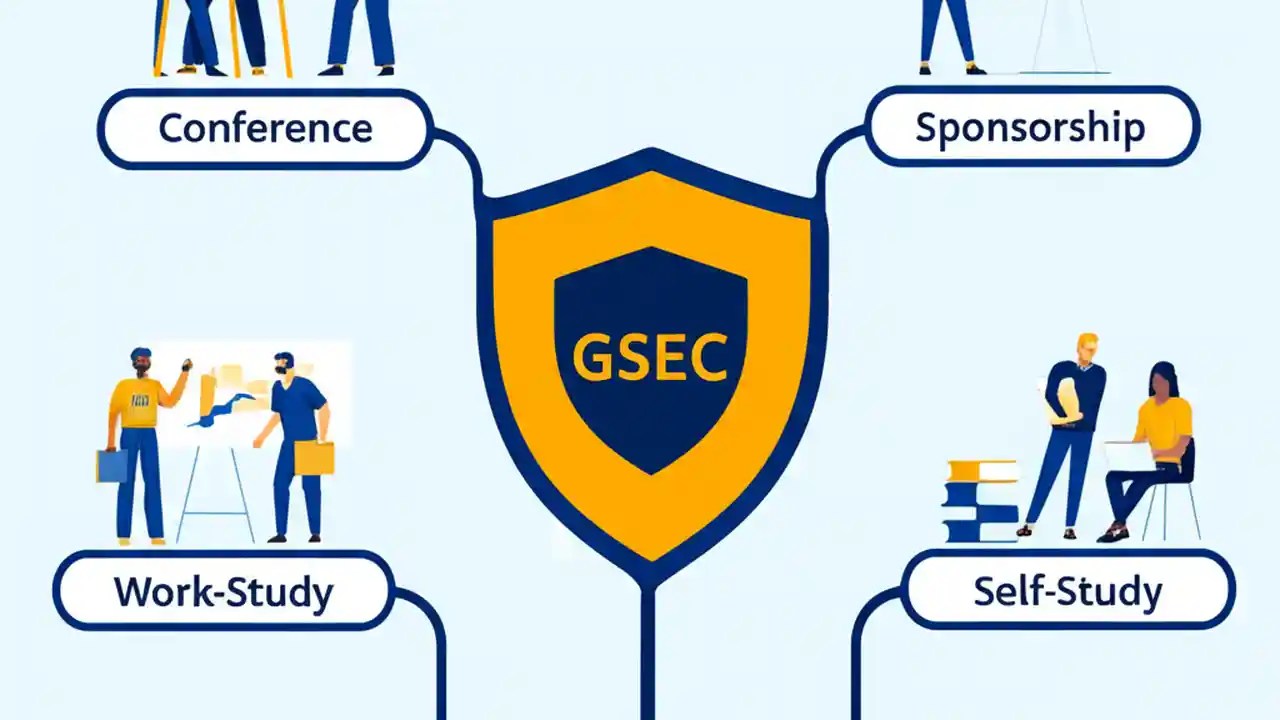 Conference

Sponsorship

GSEC

Work-Study

Self-Study