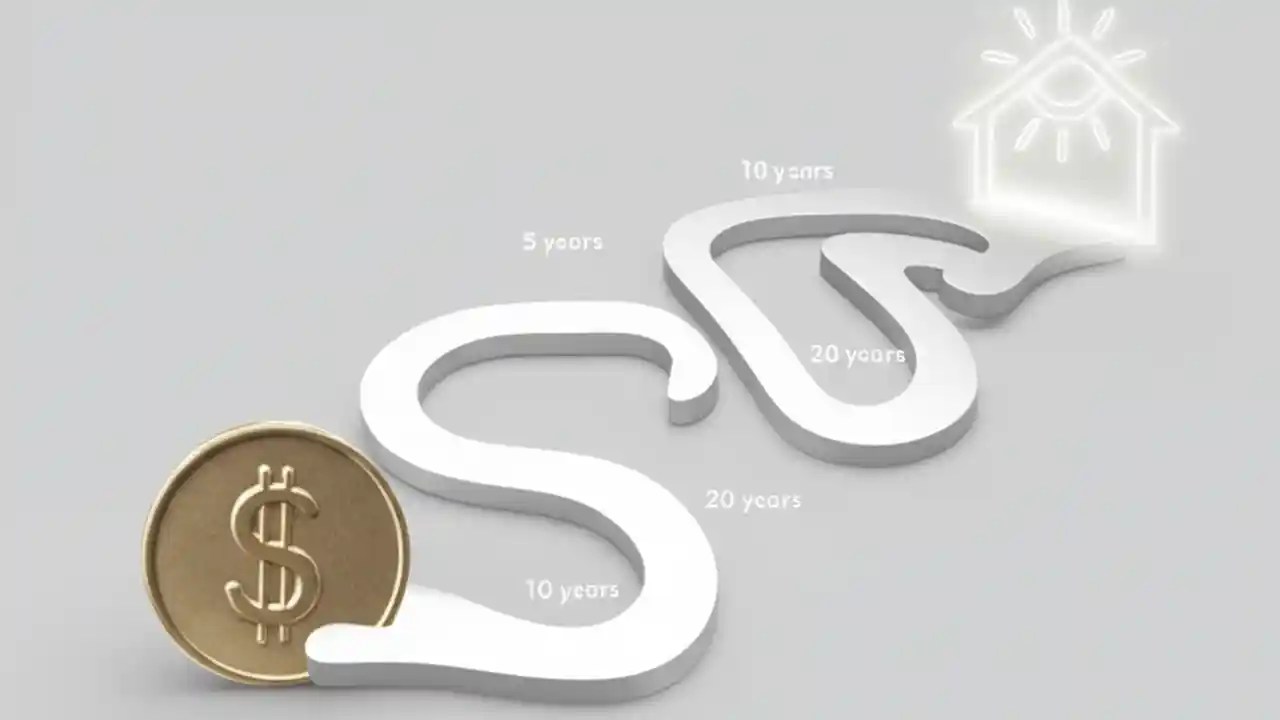 10 years

5 years

20 years

20 years

10 years

$