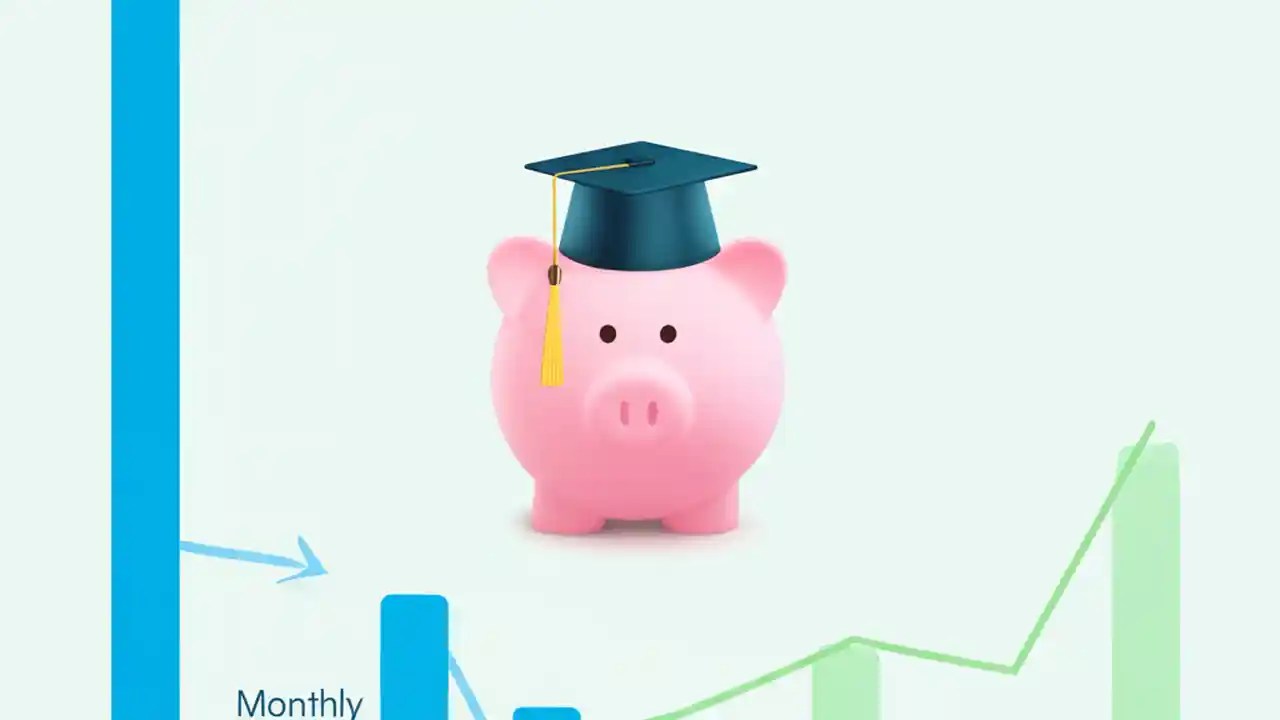 Monthly