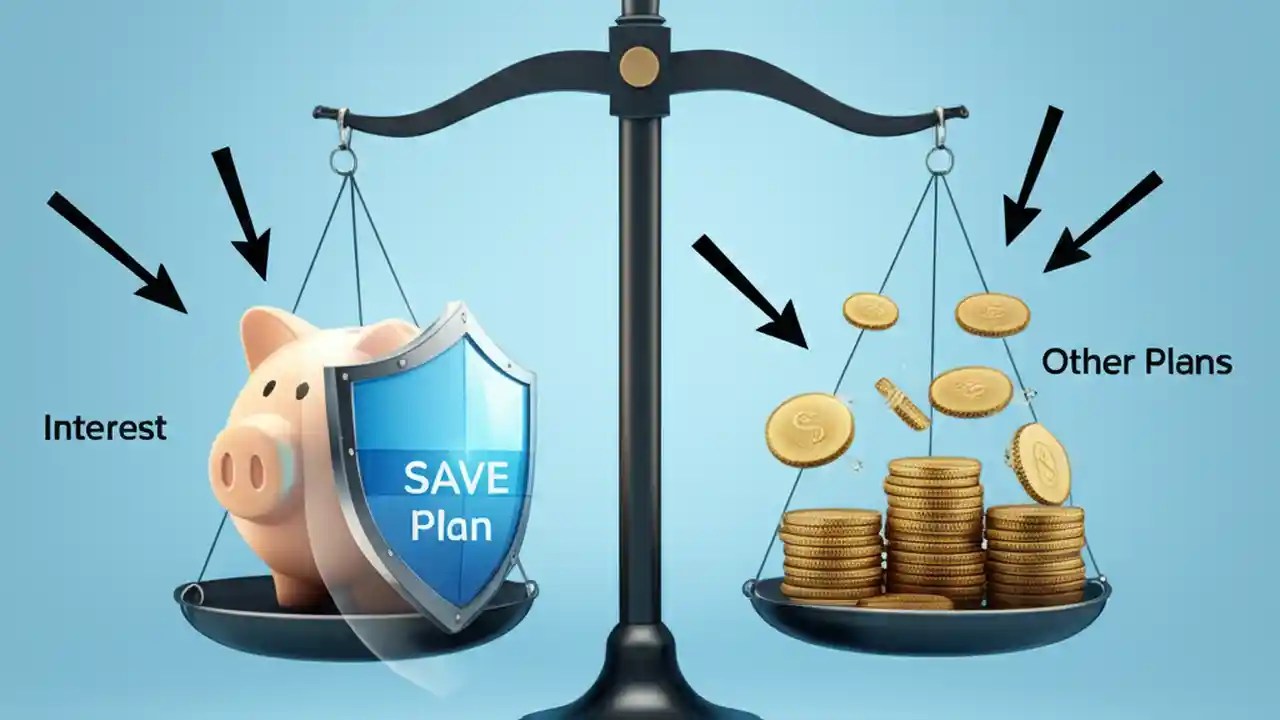 Interest

SAVE Plan

Other Plans