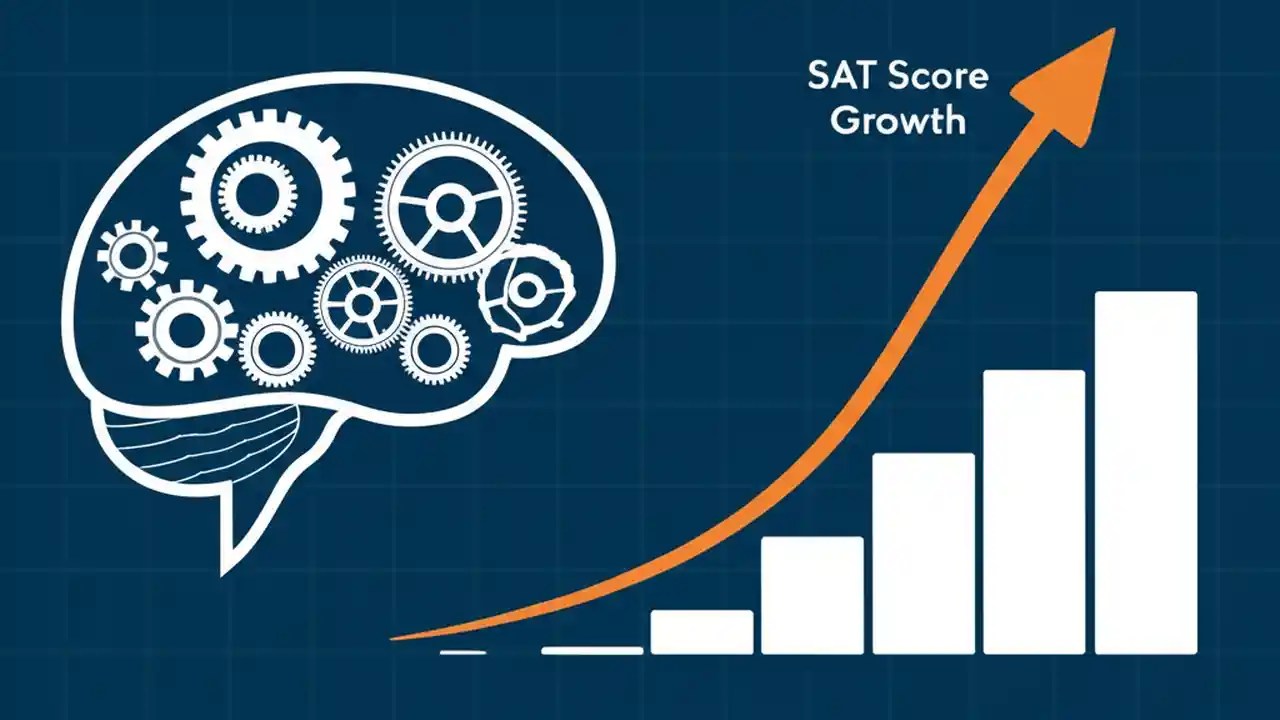 SAT Score Growth