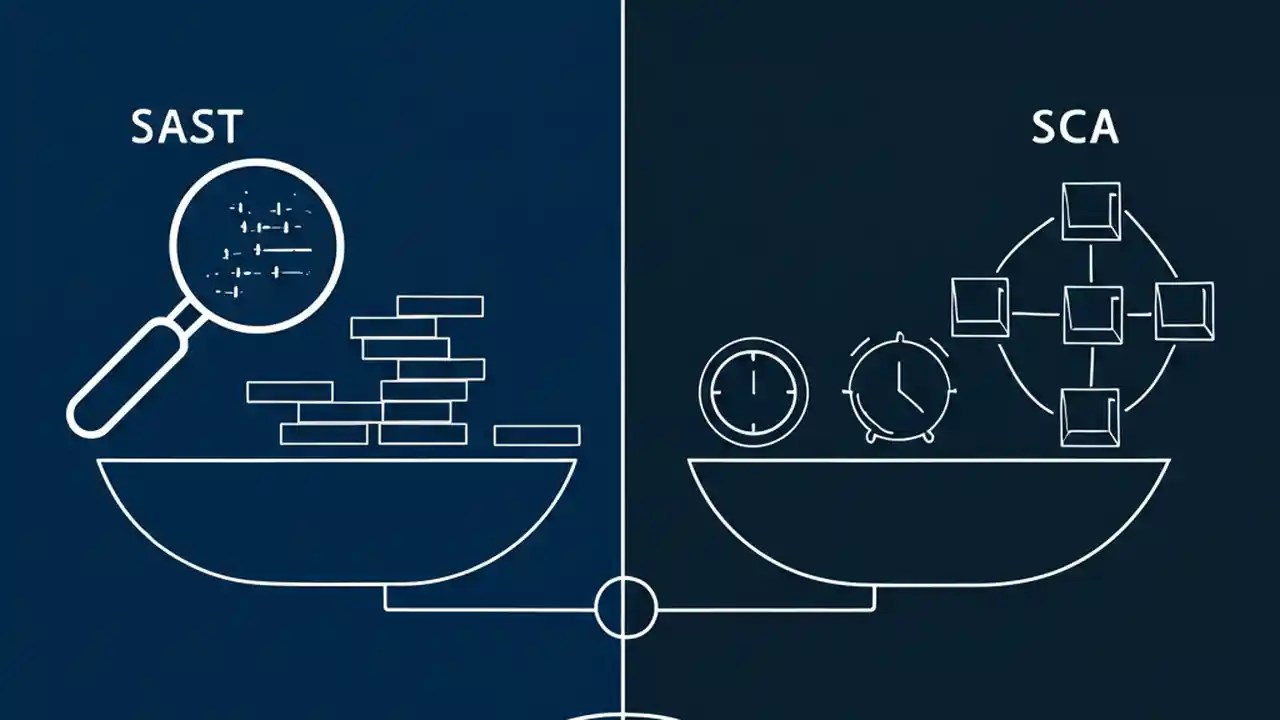 SAST

SCA