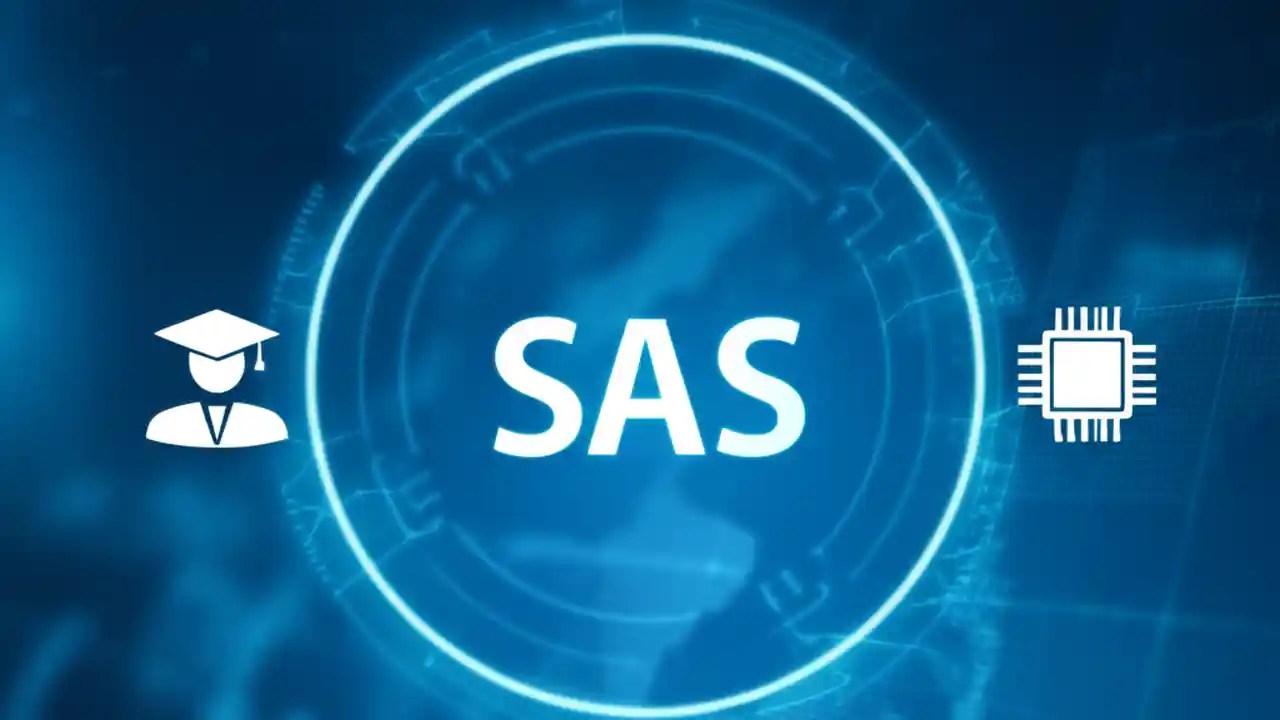 SAS