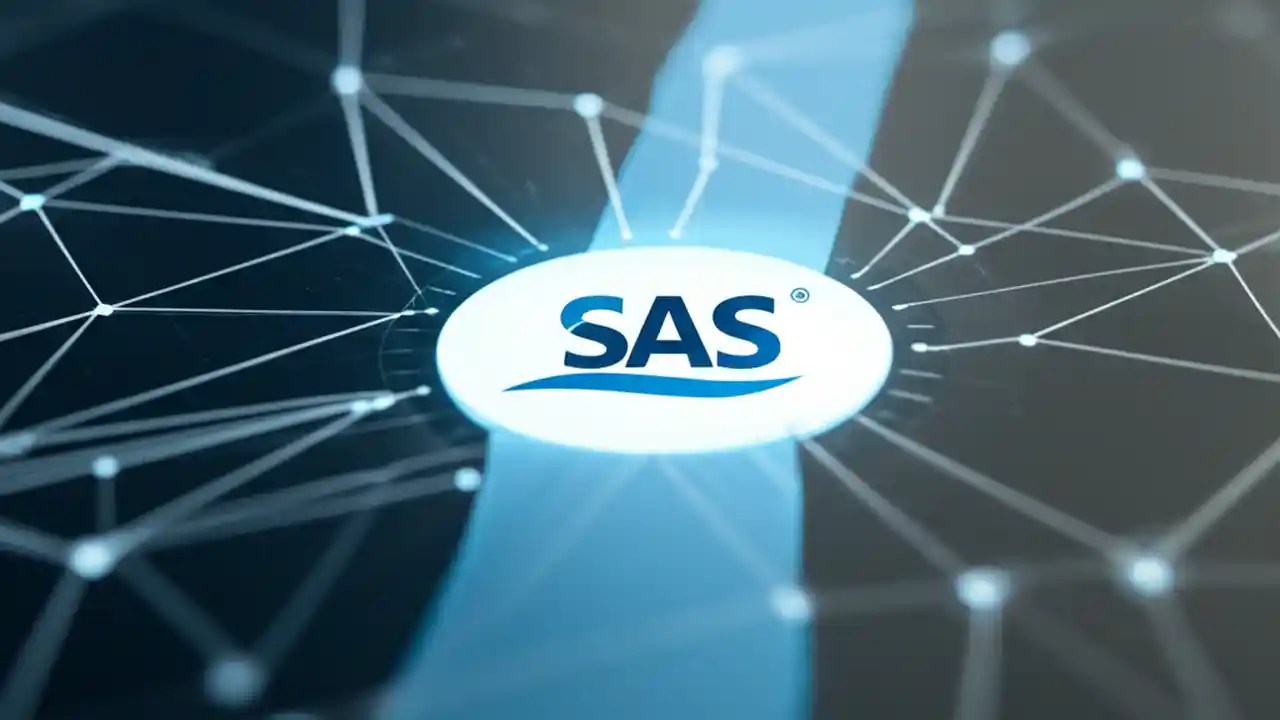 SAS®