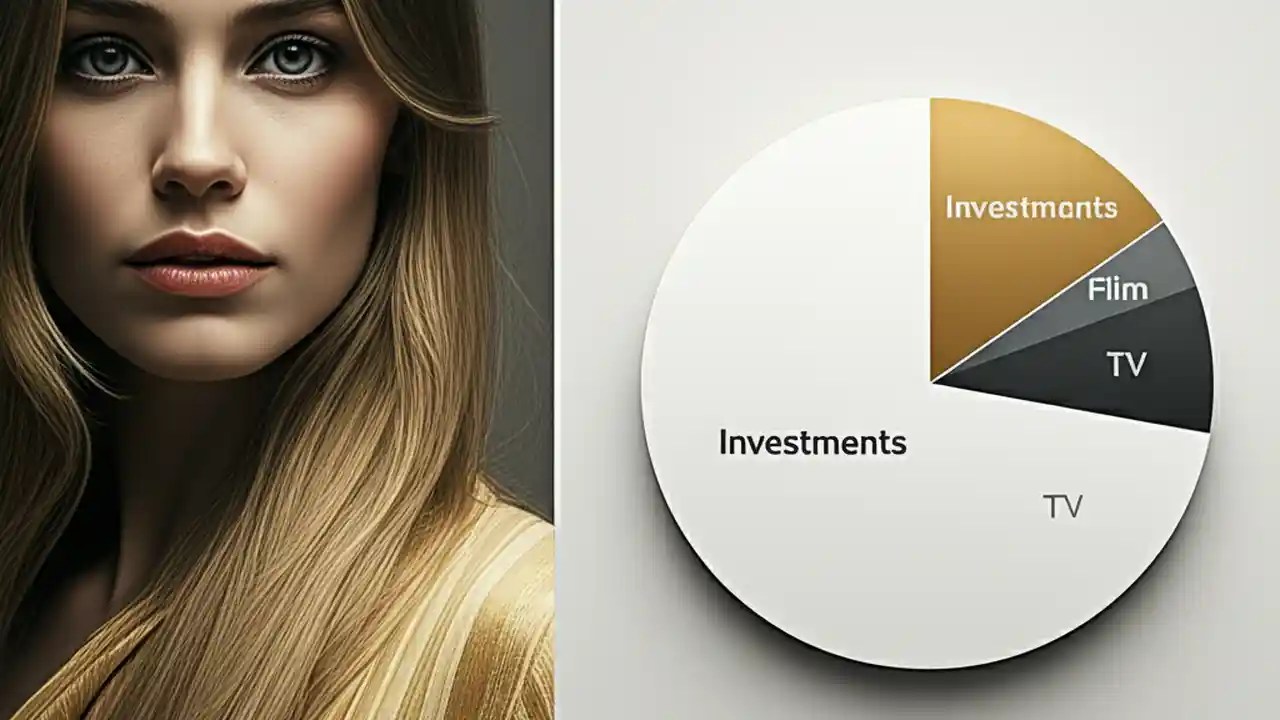 Investmants
Flim
TV
Investments
TV