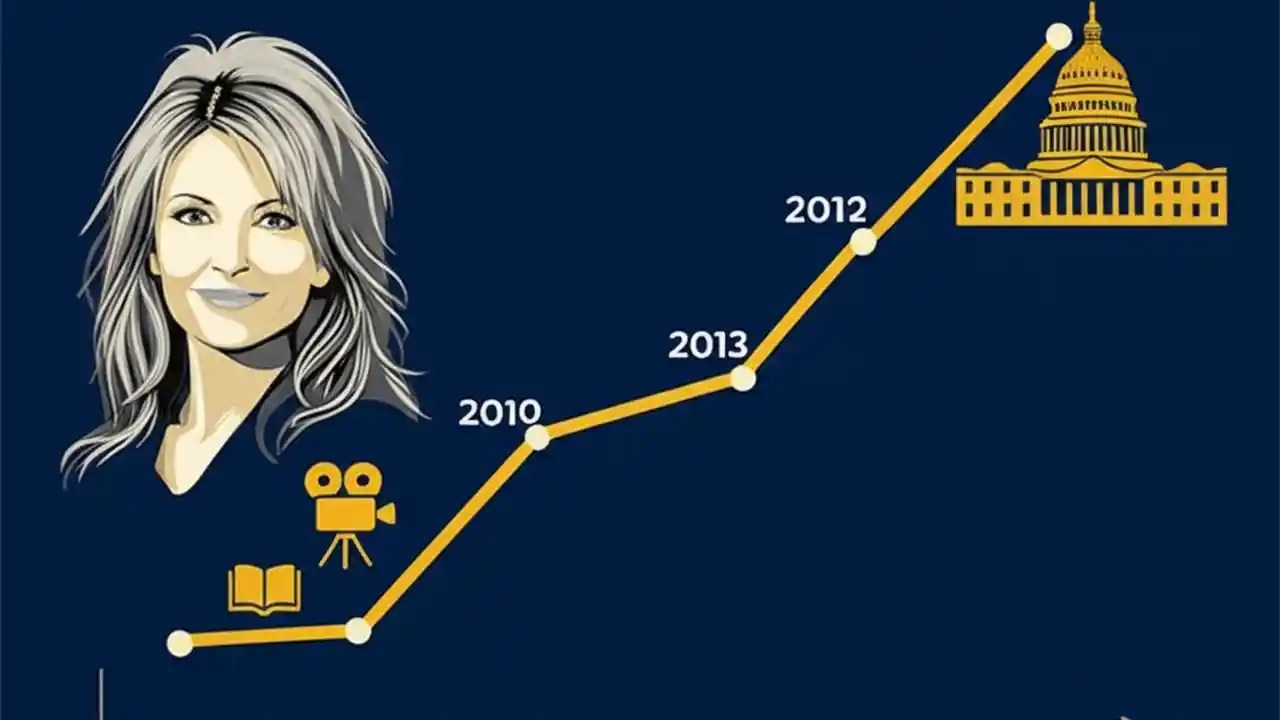 2010

2013

2012